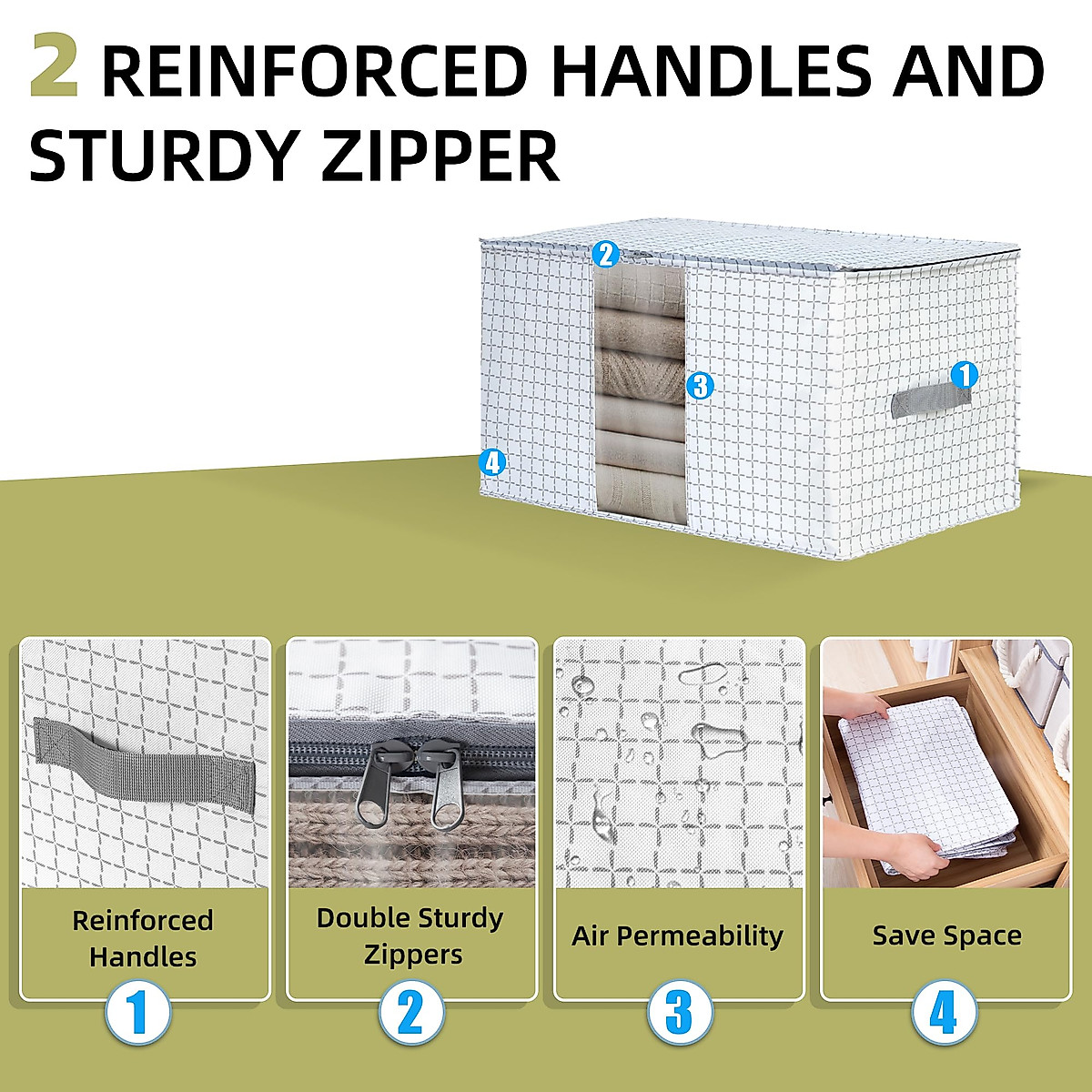 2 REINFORCED HANDLES AND STURDY ZIPPER

2

3

1

4

Reinforced Handles

1

Double Sturdy Zippers

2

Air Permeability

3

Save Space

4