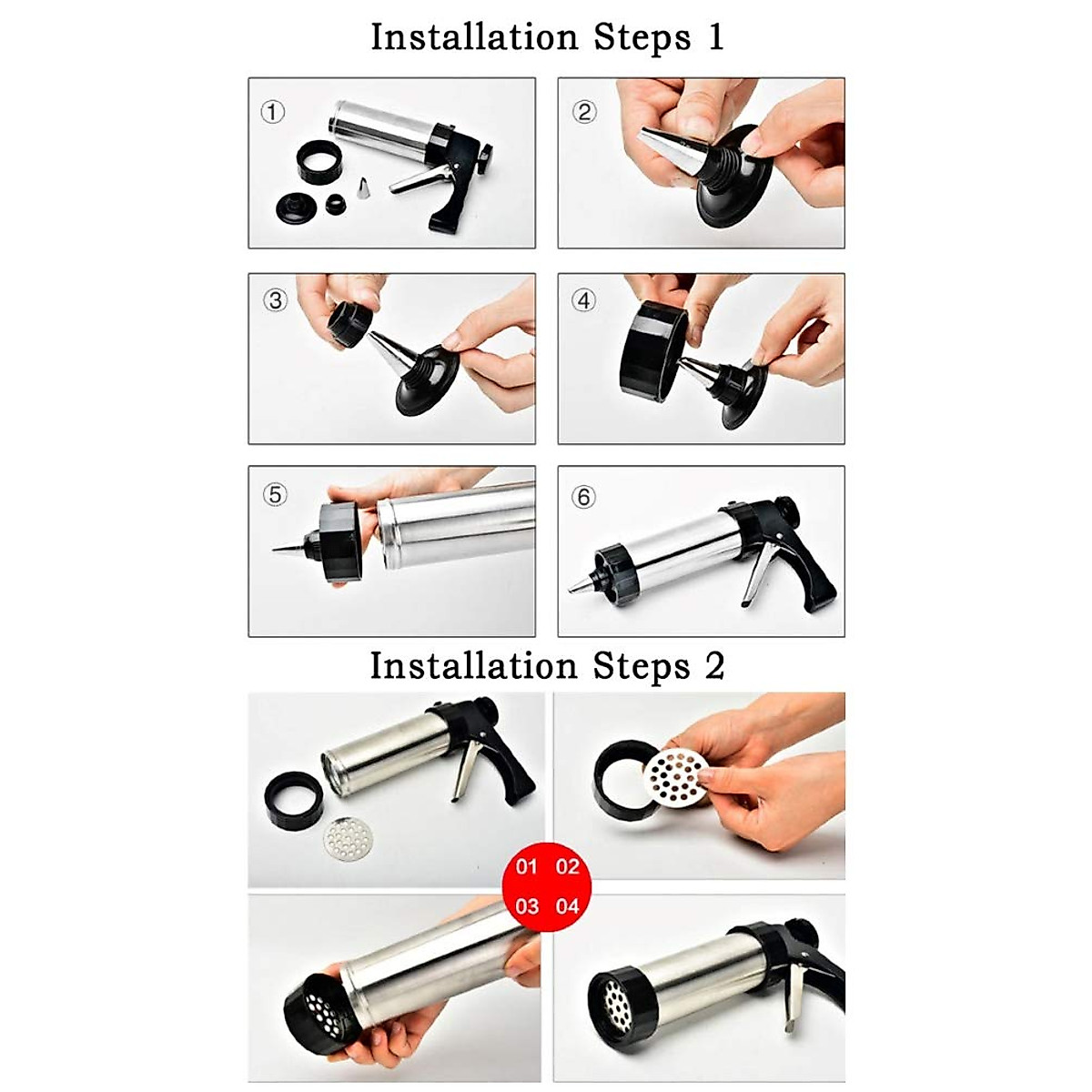 Installation Steps 1

①

②

③

④

⑤

⑥

Installation Steps 2

01 02
03 04