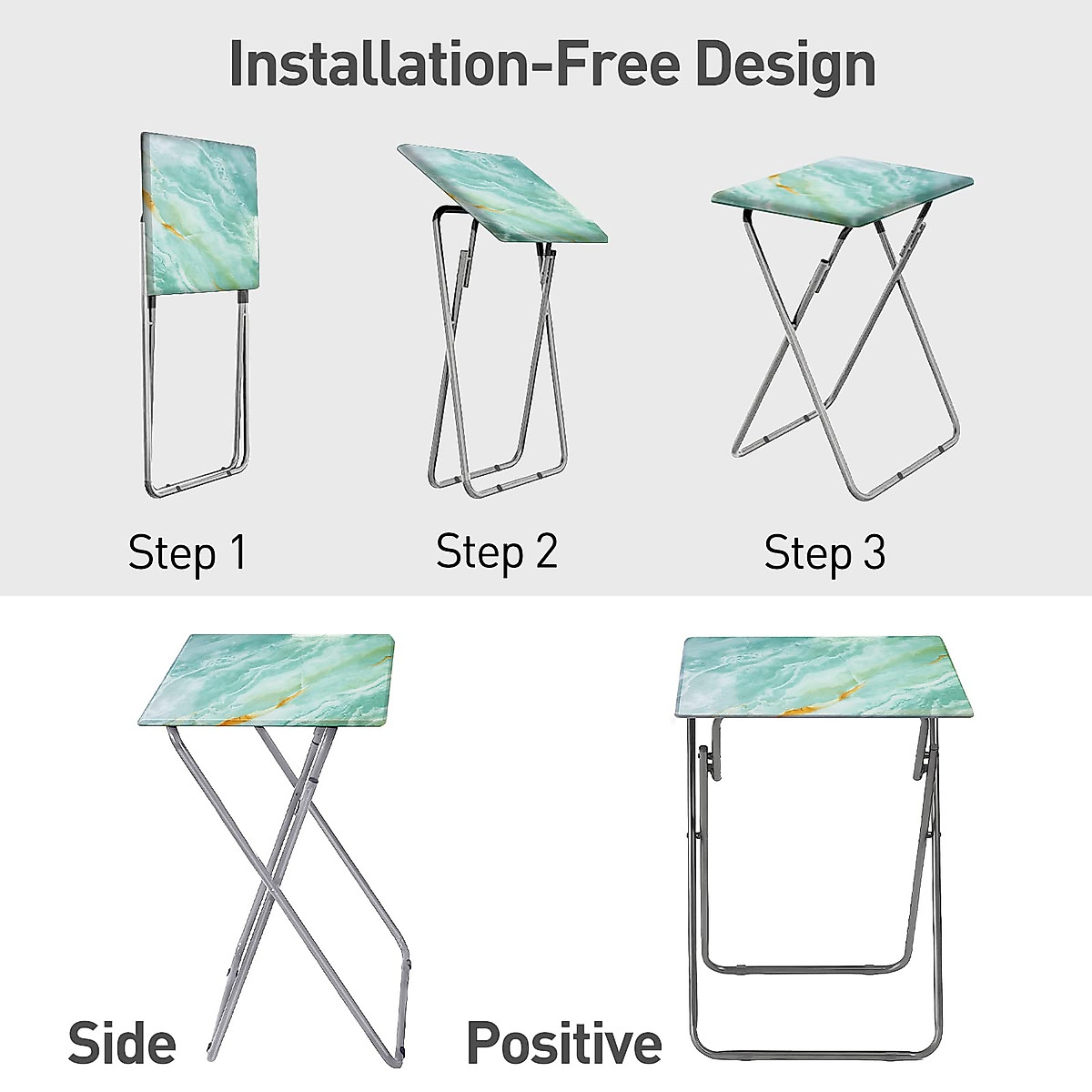 Installation-Free Design

Step 1

Step 2

Step 3

Side

Positive