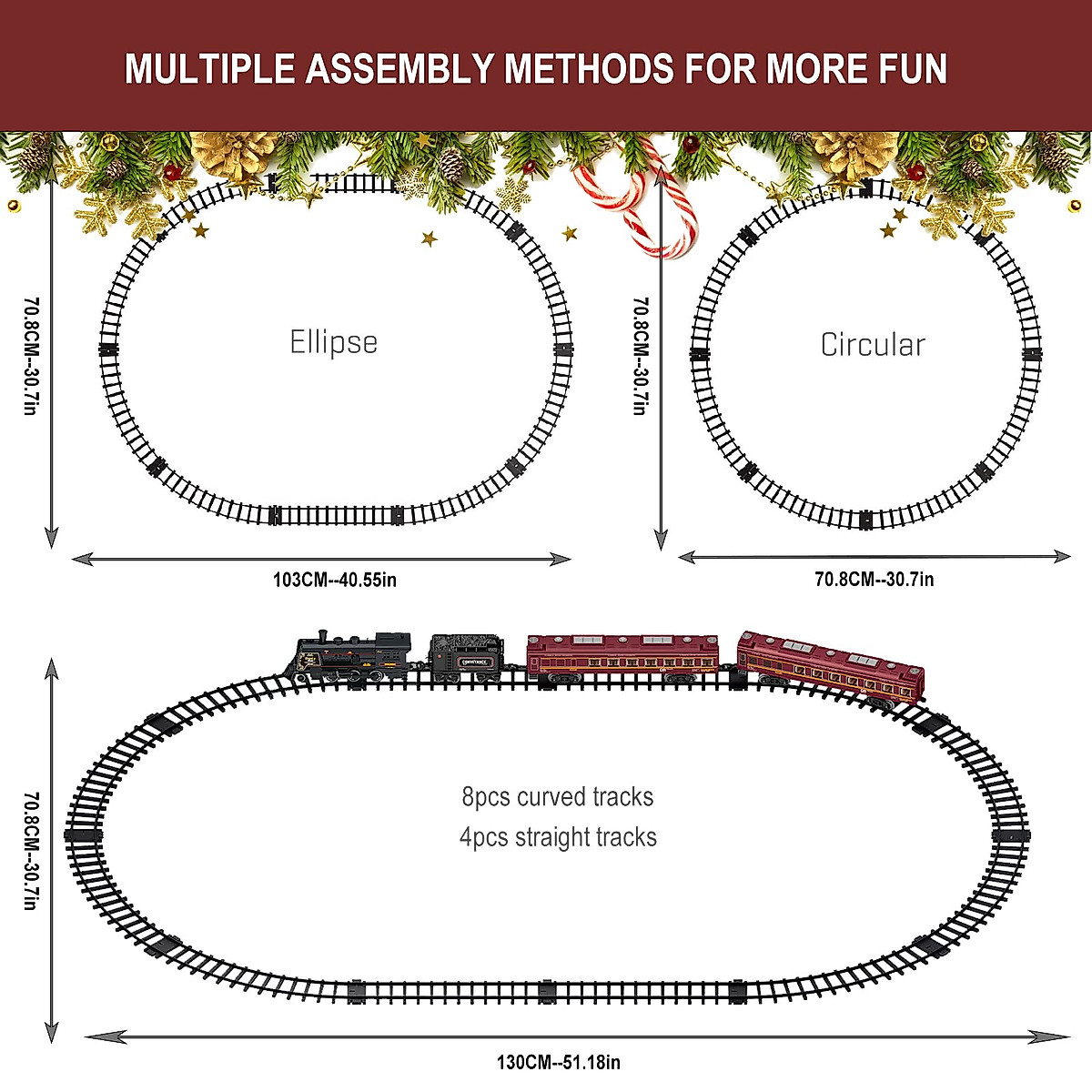 MULTIPLE ASSEMBLY METHODS FOR MORE FUN

70.8CM--30.7in

Ellipse

103CM--40.55in

70.8CM--30.7in

Circular

70.8CM--30.7in

CONVEYANCE

70.8CM--30.7in

8pcs curved tracks
4pcs straight tracks

130CM--51.18in