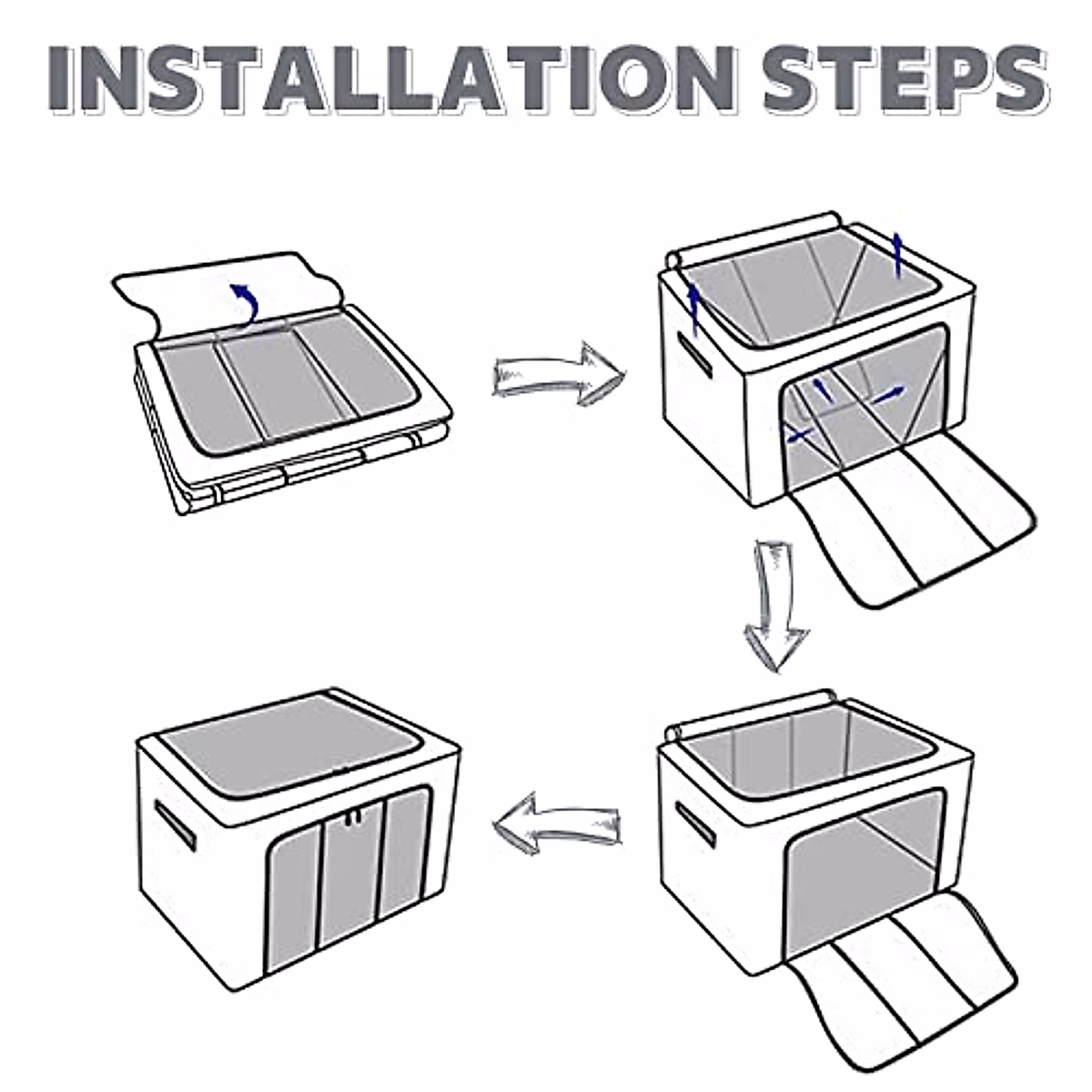 INSTALLATION STEPS