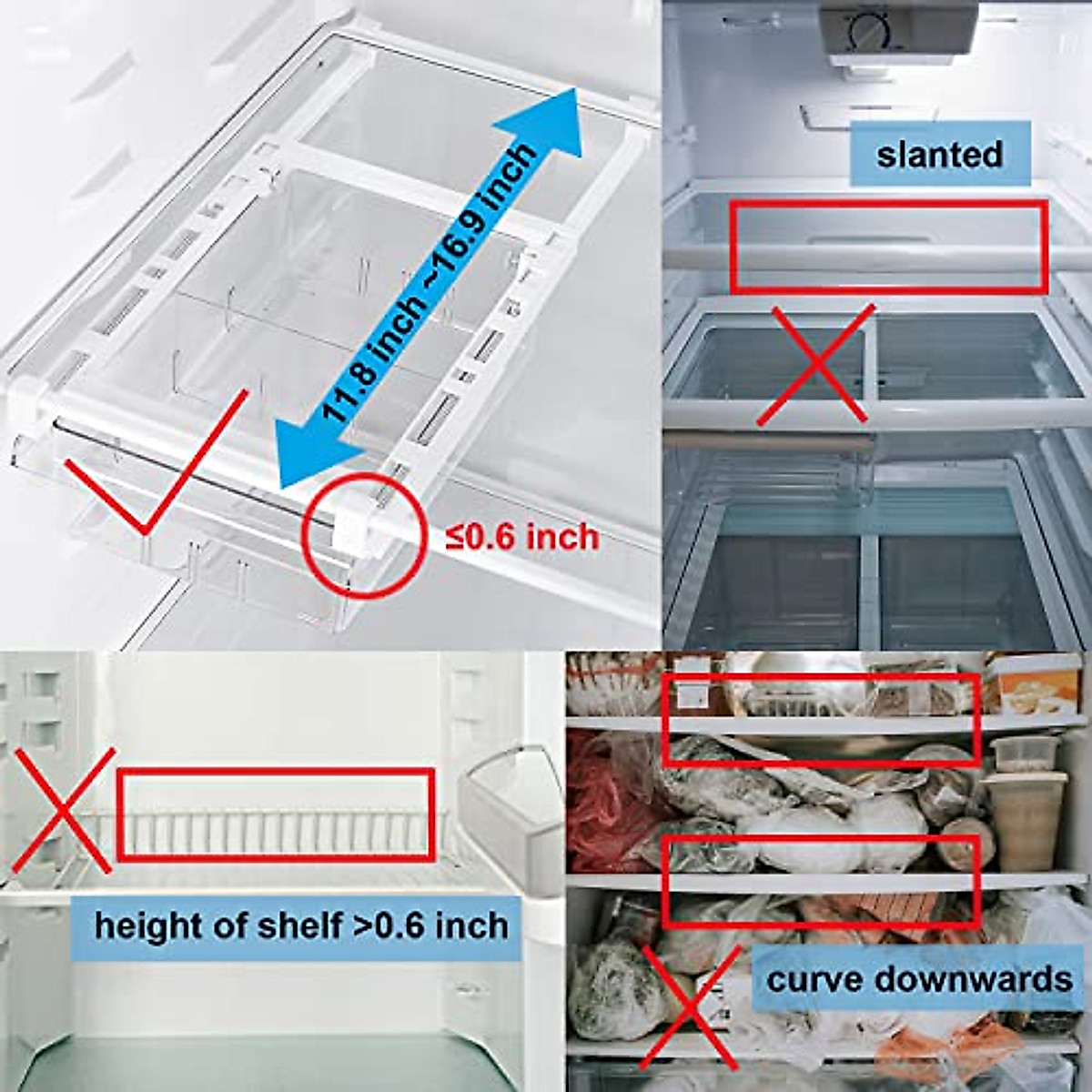 11.8 inch ~16.9 inch

≤0.6 inch

slanted

height of shelf >0.6 inch

curve downwards