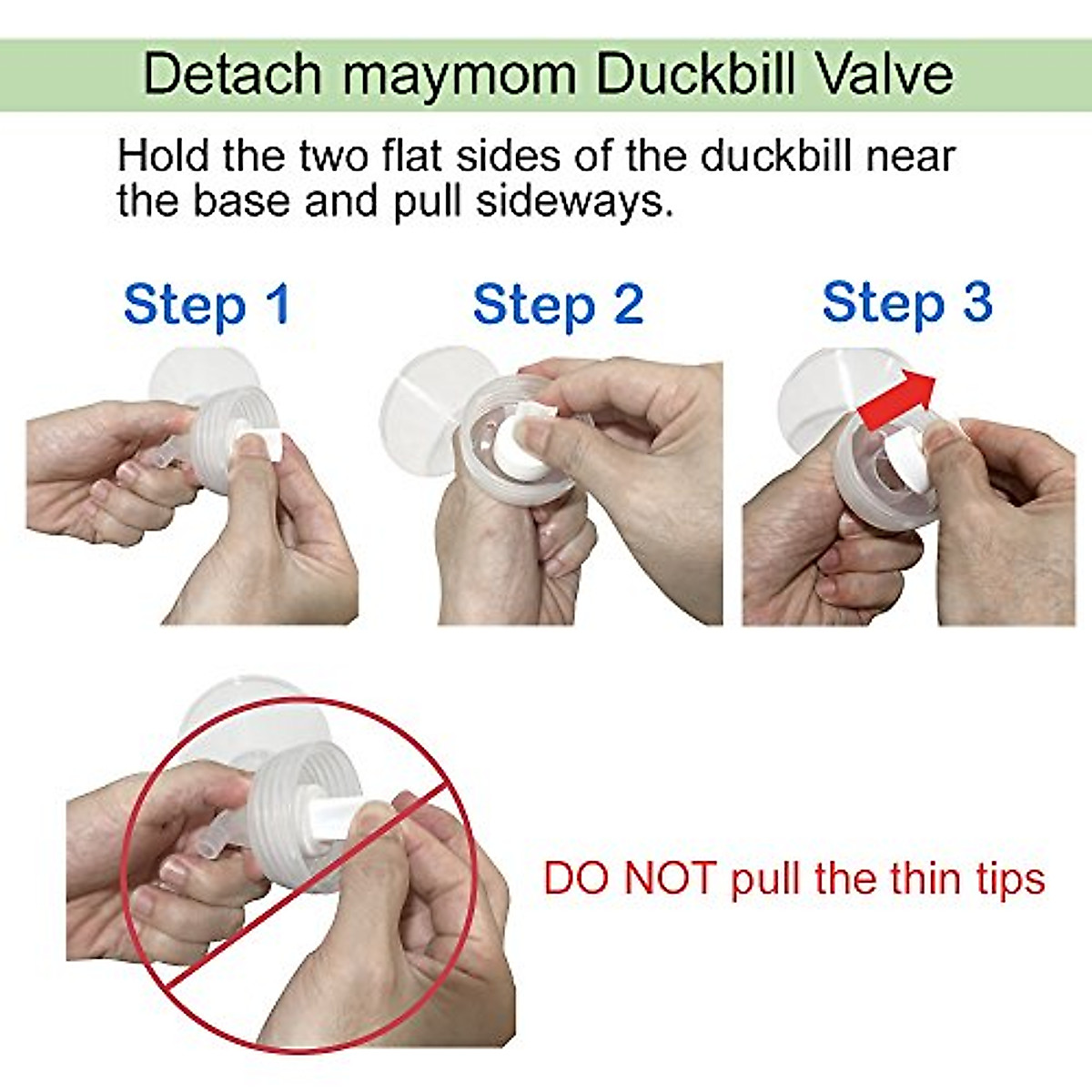 Detach maymom Duckbill Valve

Hold the two flat sides of the duckbill near the base and pull sideways.

Step 1

Step 2

Step 3

DO NOT pull the thin tips