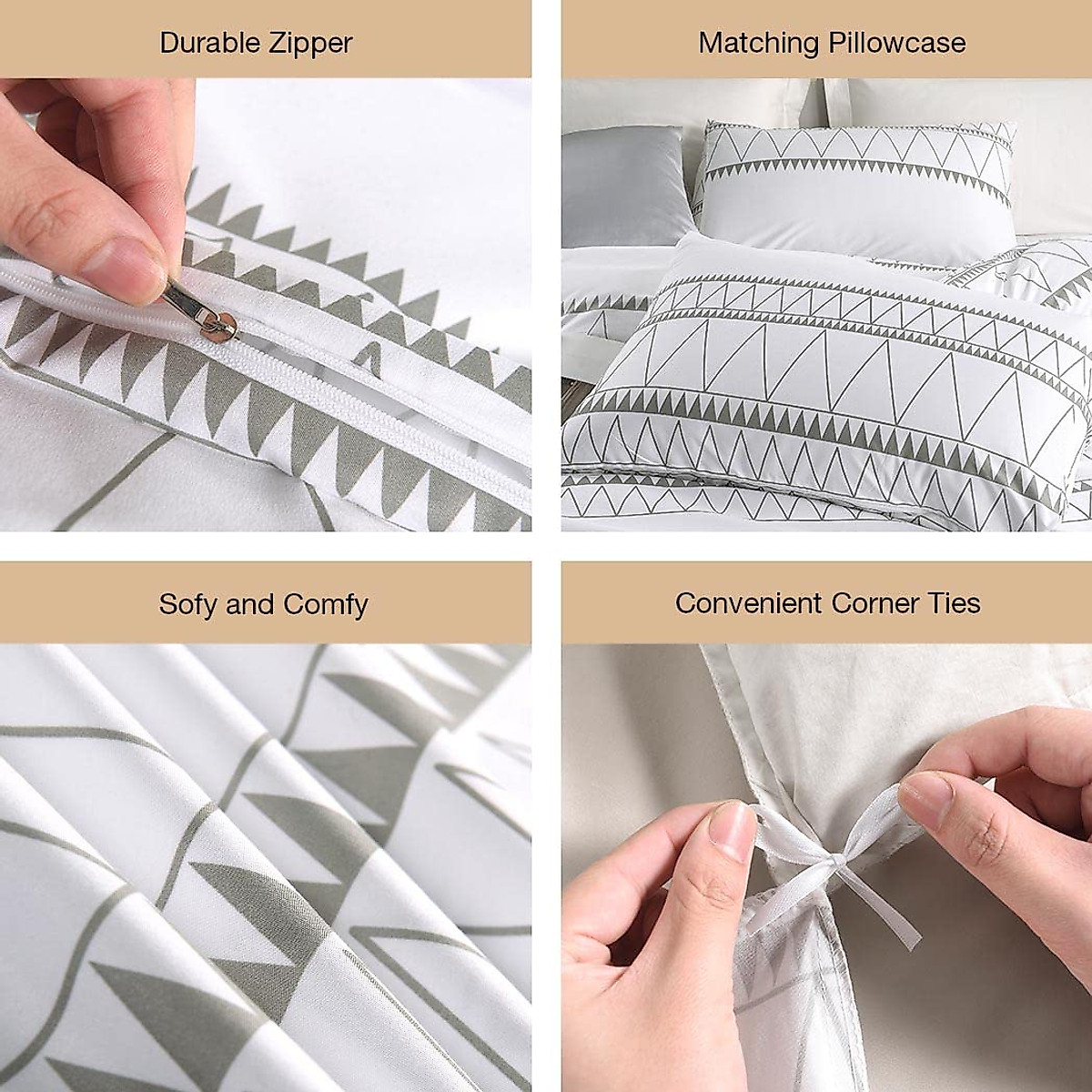 Durable Zipper

Matching Pillowcase

Sofy and Comfy

Convenient Corner Ties