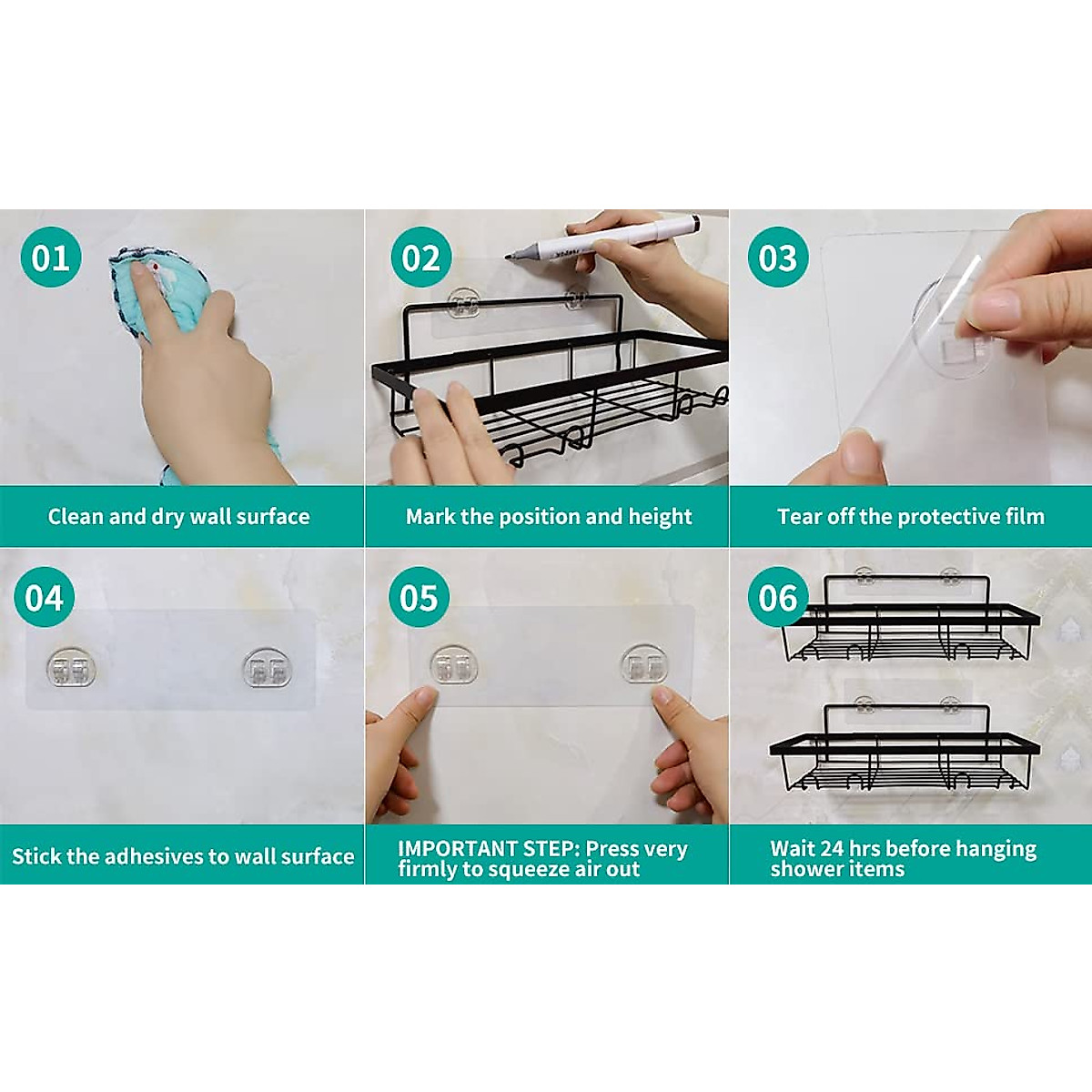 01

Clean and dry wall surface

02

Mark the position and height

03

Tear off the protective film

04

Stick the adhesives to wall surface

05

IMPORTANT STEP: Press very firmly to squeeze air out

06

Wait 24 hrs before hanging shower items