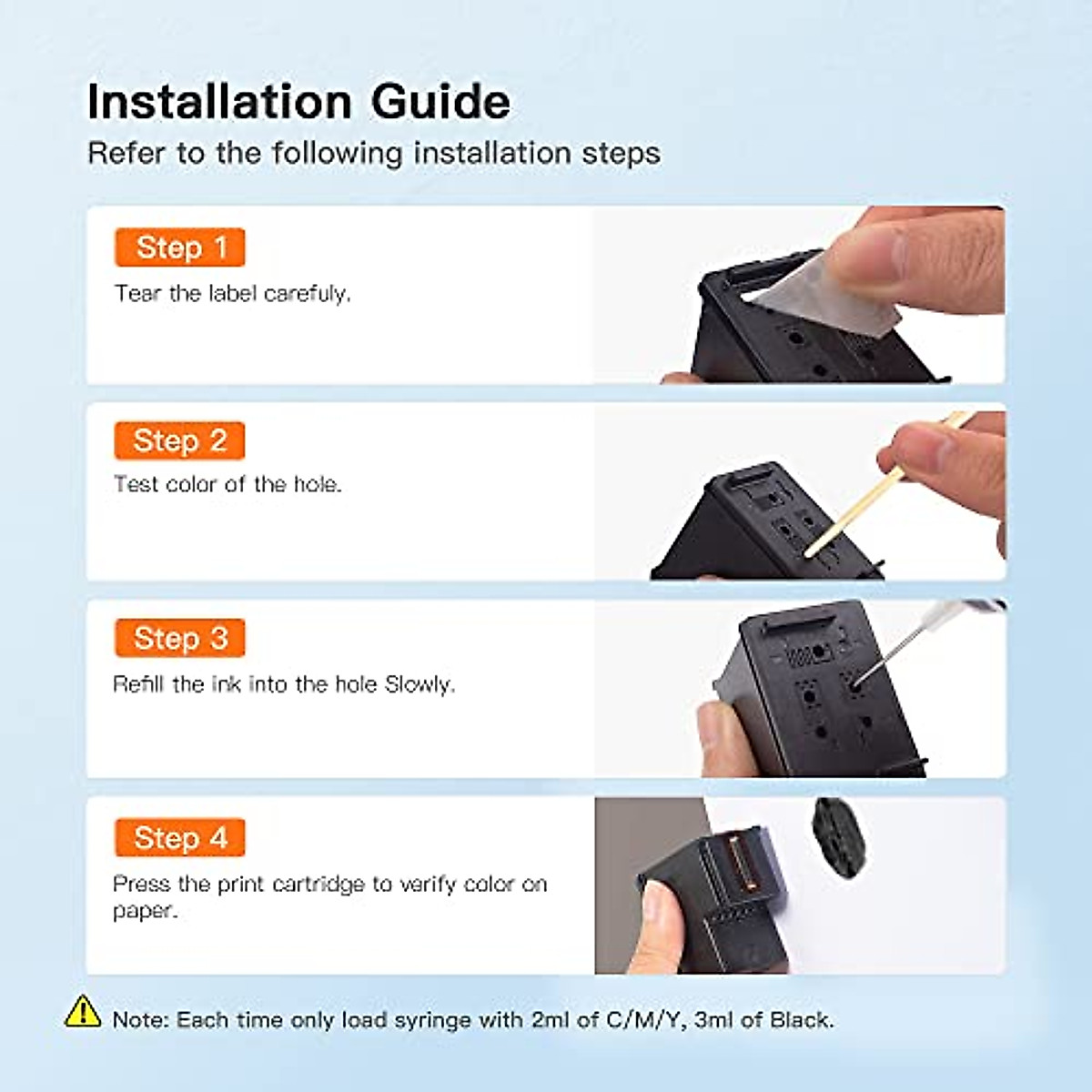 Installation Guide
Refer to the following installation steps

Step 1
Tear the label carefuly.

Step 2
Test color of the hole.

Step 3
Refill the ink into the hole Slowly.

Step 4
Press the print cartridge to verify color on paper.

Note: Each time only load syringe with 2ml of C/M/Y, 3ml of Black.