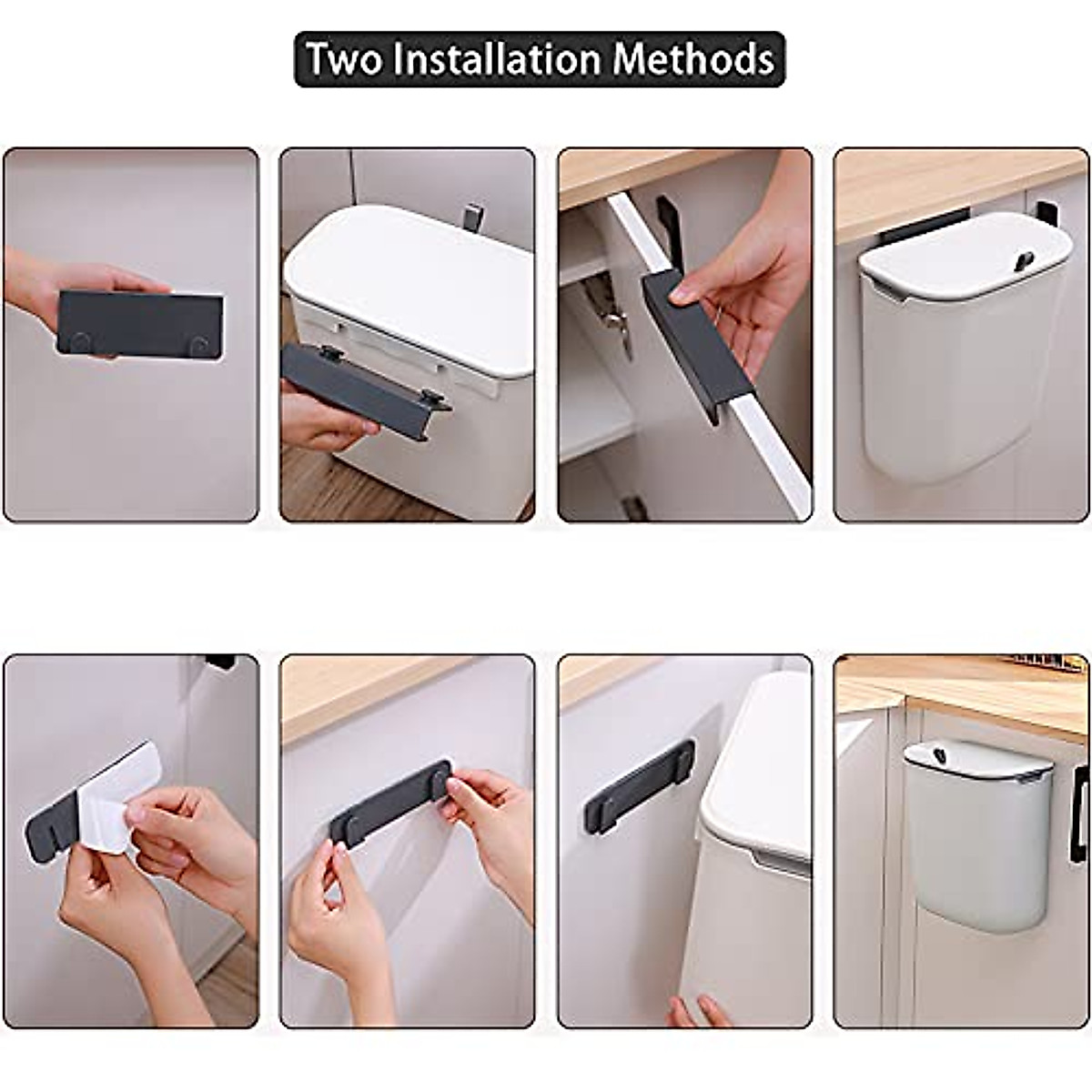 Two Installation Methods