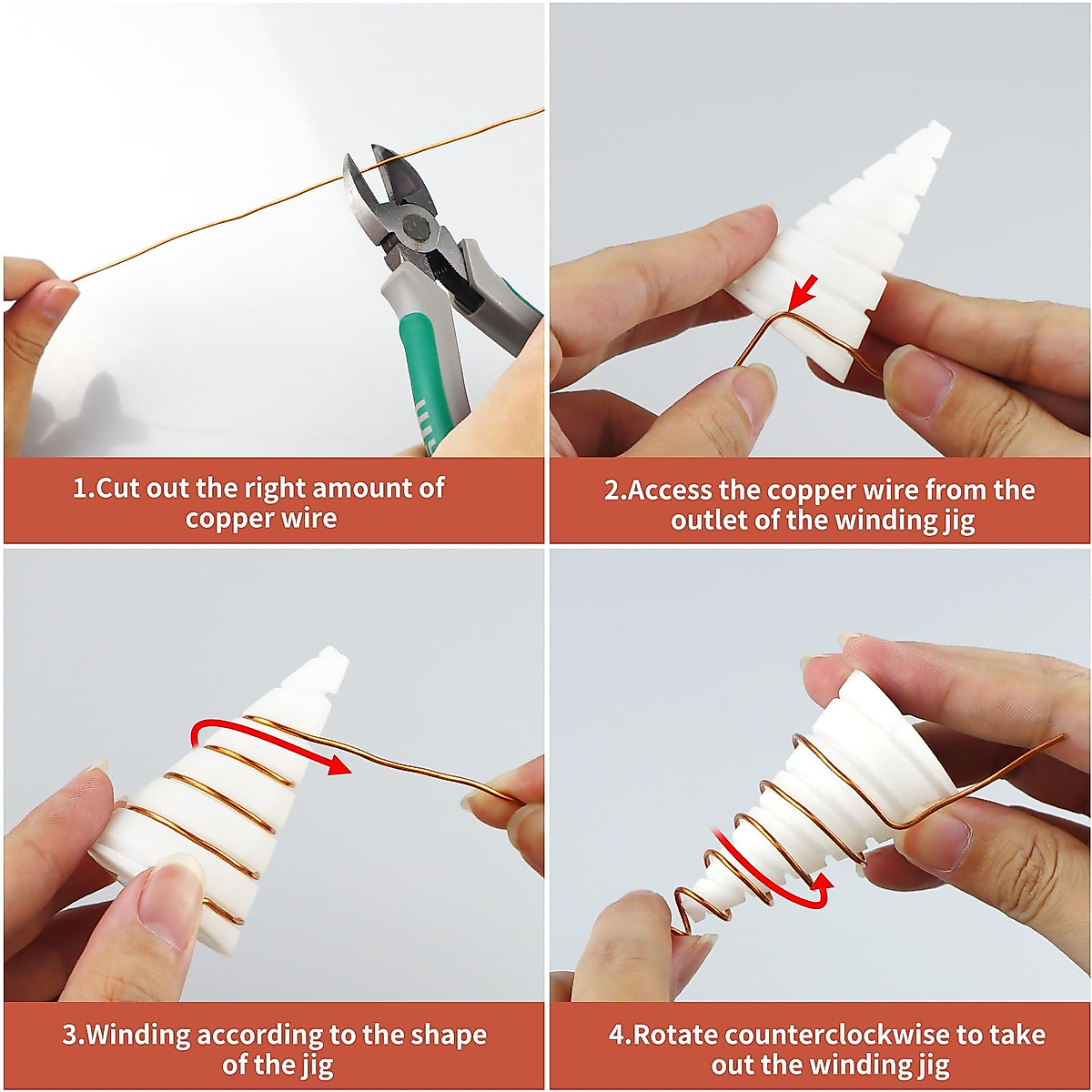 1.Cut out the right amount of copper wire

2.Access the copper wire from the outlet of the winding jig

3.Winding according to the shape of the jig

4.Rotate counterclockwise to take out the winding jig