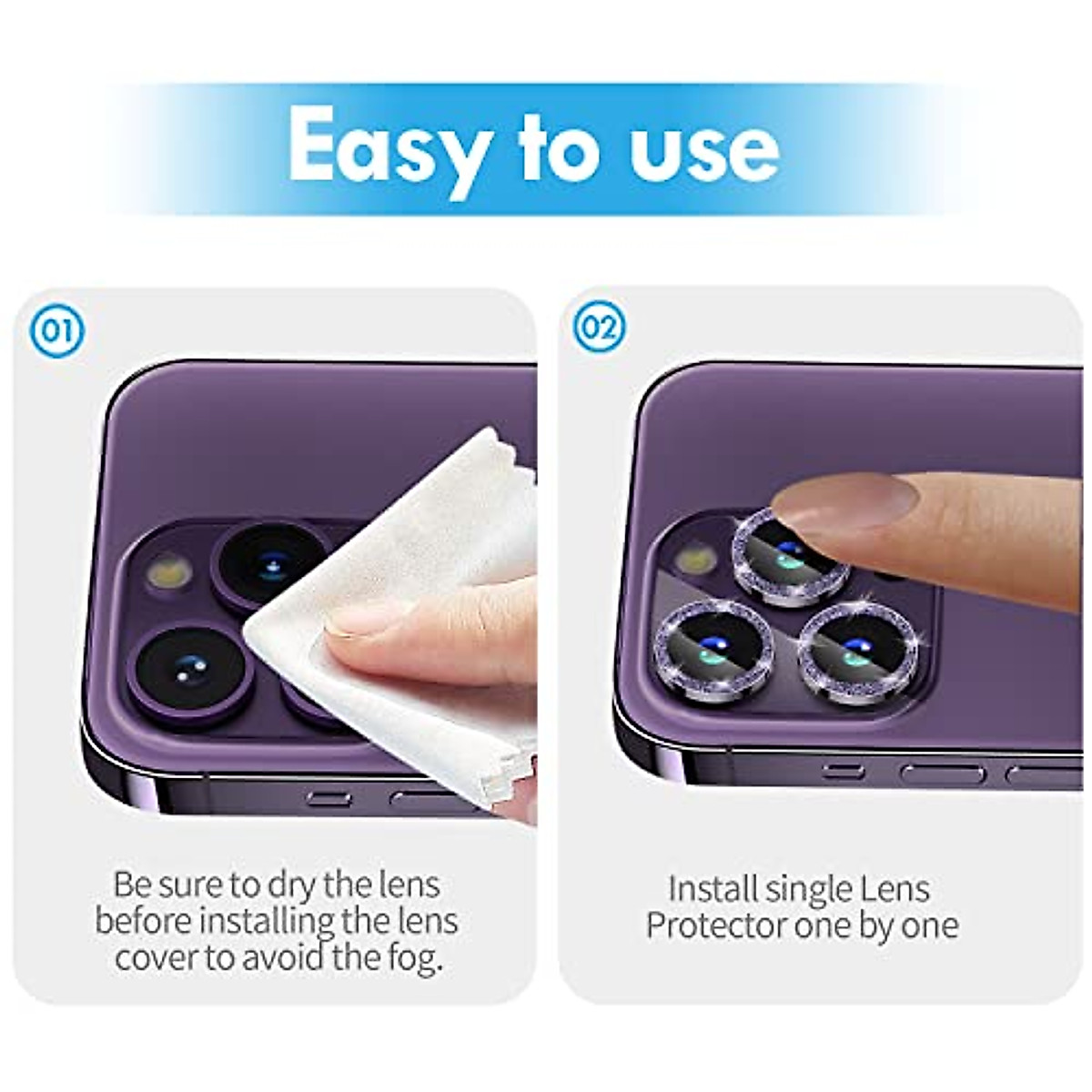 Easy to use

01

Be sure to dry the lens before installing the lens cover to avoid the fog.

02

Install single Lens Protector one by one