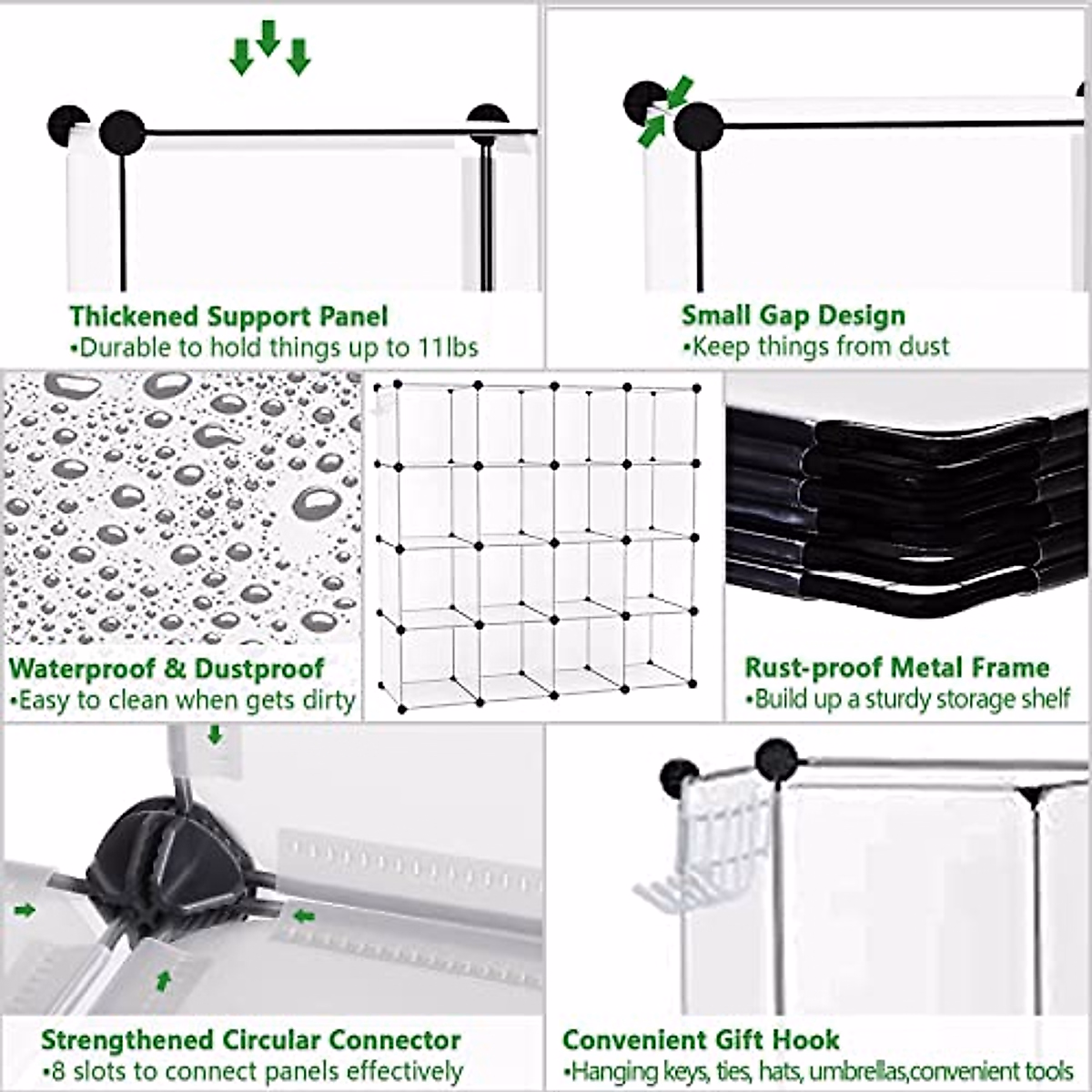 Thickened Support Panel
•Durable to hold things up to 11lbs

Small Gap Design
•Keep things from dust

Waterproof & Dustproof
•Easy to clean when gets dirty

Rust-proof Metal Frame
•Build up a sturdy storage shelf

Strengthened Circular Connector
•8 slots to connect panels effectively

Convenient Gift Hook
•Hanging keys, ties, hats, umbrellas,convenient tools