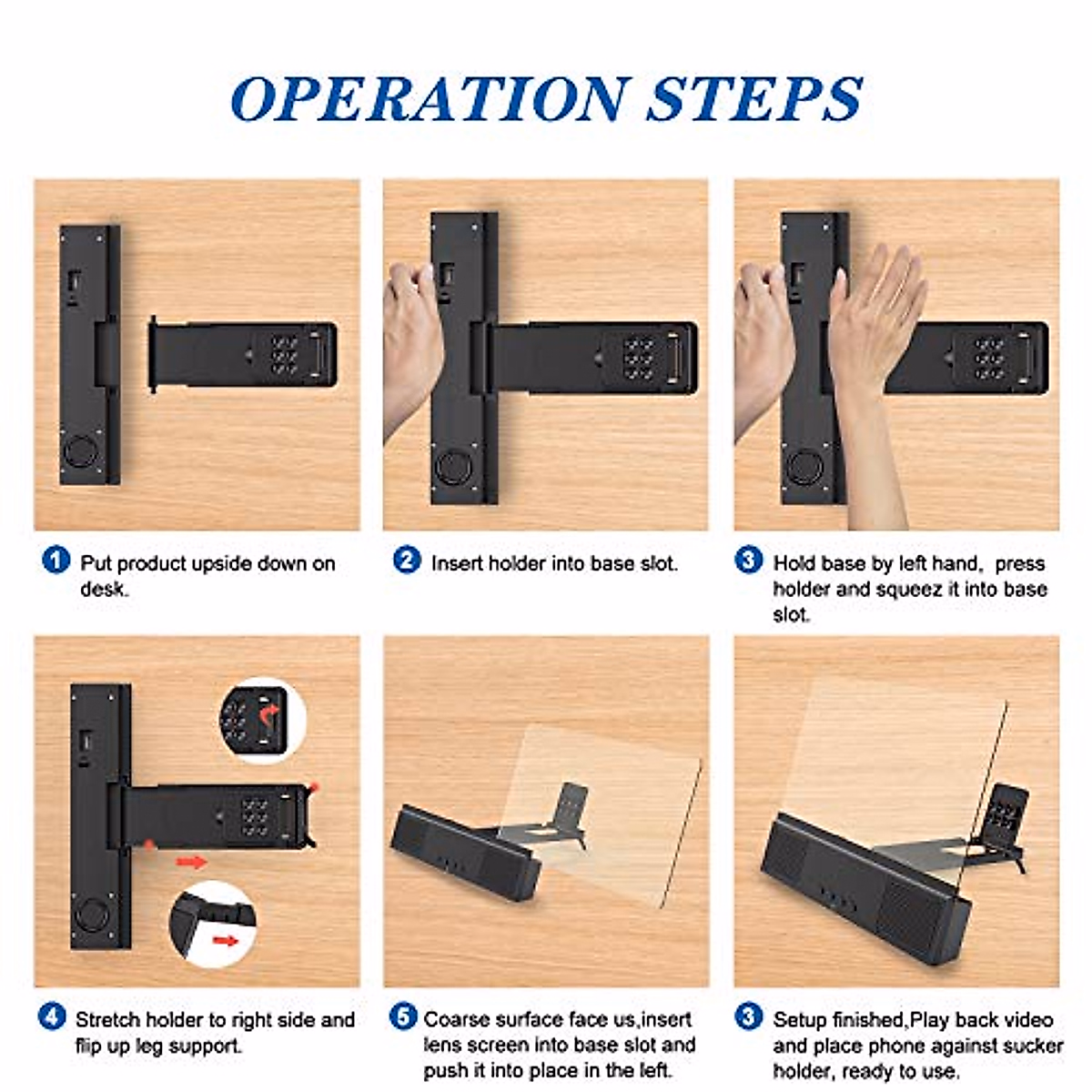 OPERATION STEPS

1 Put product upside down on desk.

2 Insert holder into base slot.

3 Hold base by left hand, press holder and squeez it into base slot.

4 Stretch holder to right side and flip up leg support.

5 Coarse surface face us,insert lens screen into base slot and push it into place in the left.

3 Setup finished,Play back video and place phone against sucker holder, ready to use.