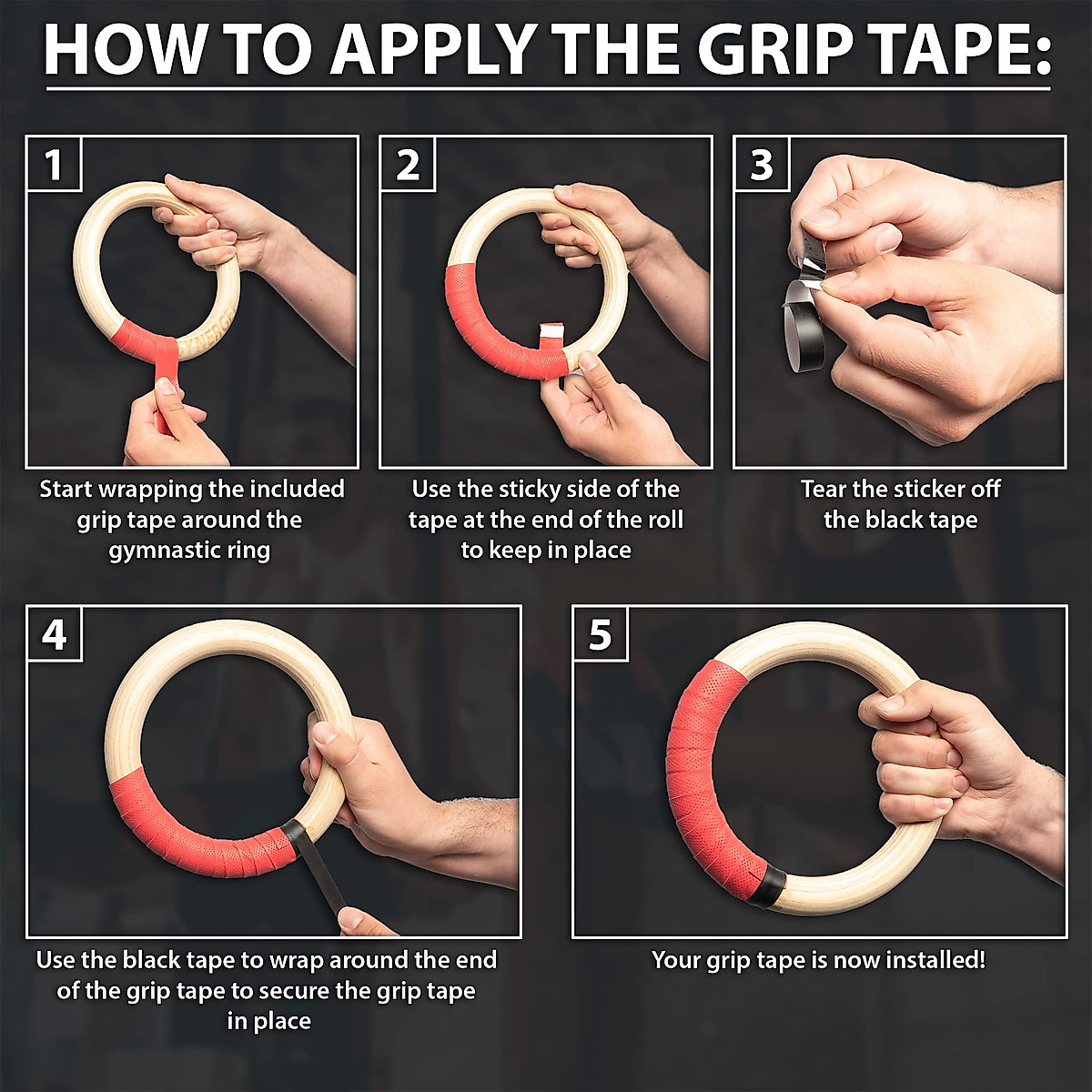 HOW TO APPLY THE GRIP TAPE:

1

Start wrapping the included grip tape around the gymnastic ring

2

Use the sticky side of the tape at the end of the roll to keep in place

3

Tear the sticker off the black tape

4

Use the black tape to wrap around the end of the grip tape to secure the grip tape in place

5

Your grip tape is now installed!