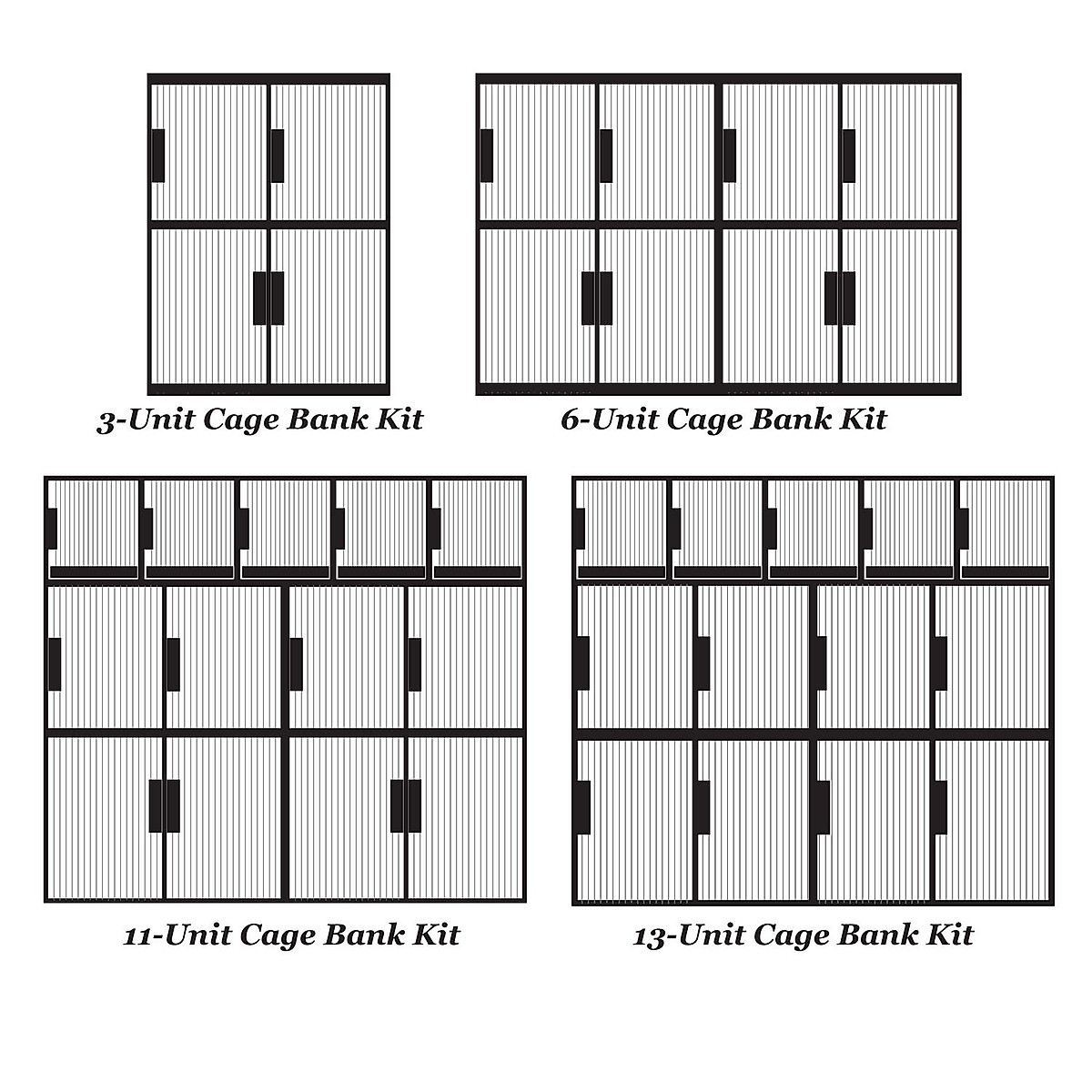 3-Unit Cage Bank Kit

6-Unit Cage Bank Kit

11-Unit Cage Bank Kit

13-Unit Cage Bank Kit