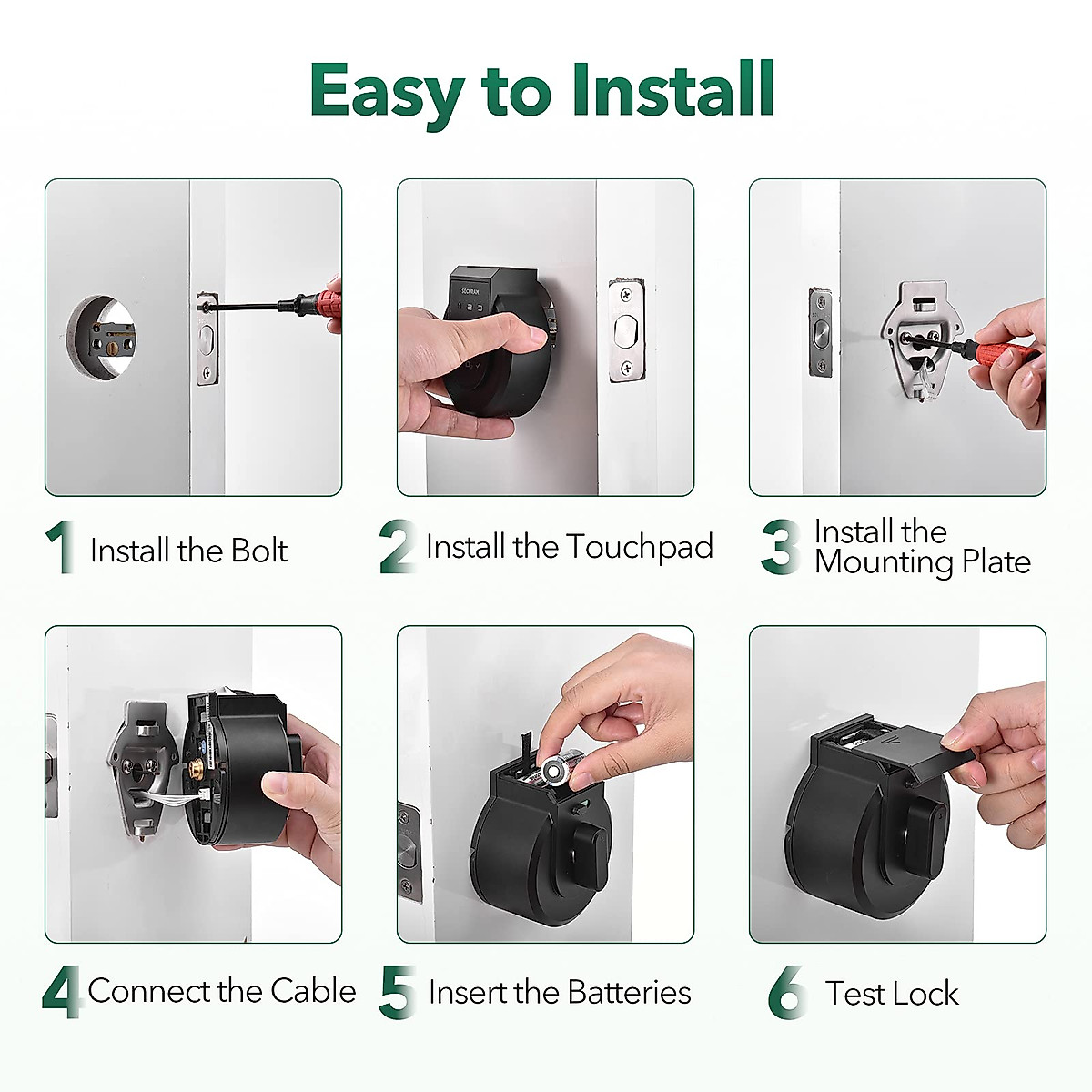 Easy to Install

SECURAM
1 2 3

1 Install the Bolt

2 Install the Touchpad

3 Install the Mounting Plate

4 Connect the Cable

5 Insert the Batteries

6 Test Lock