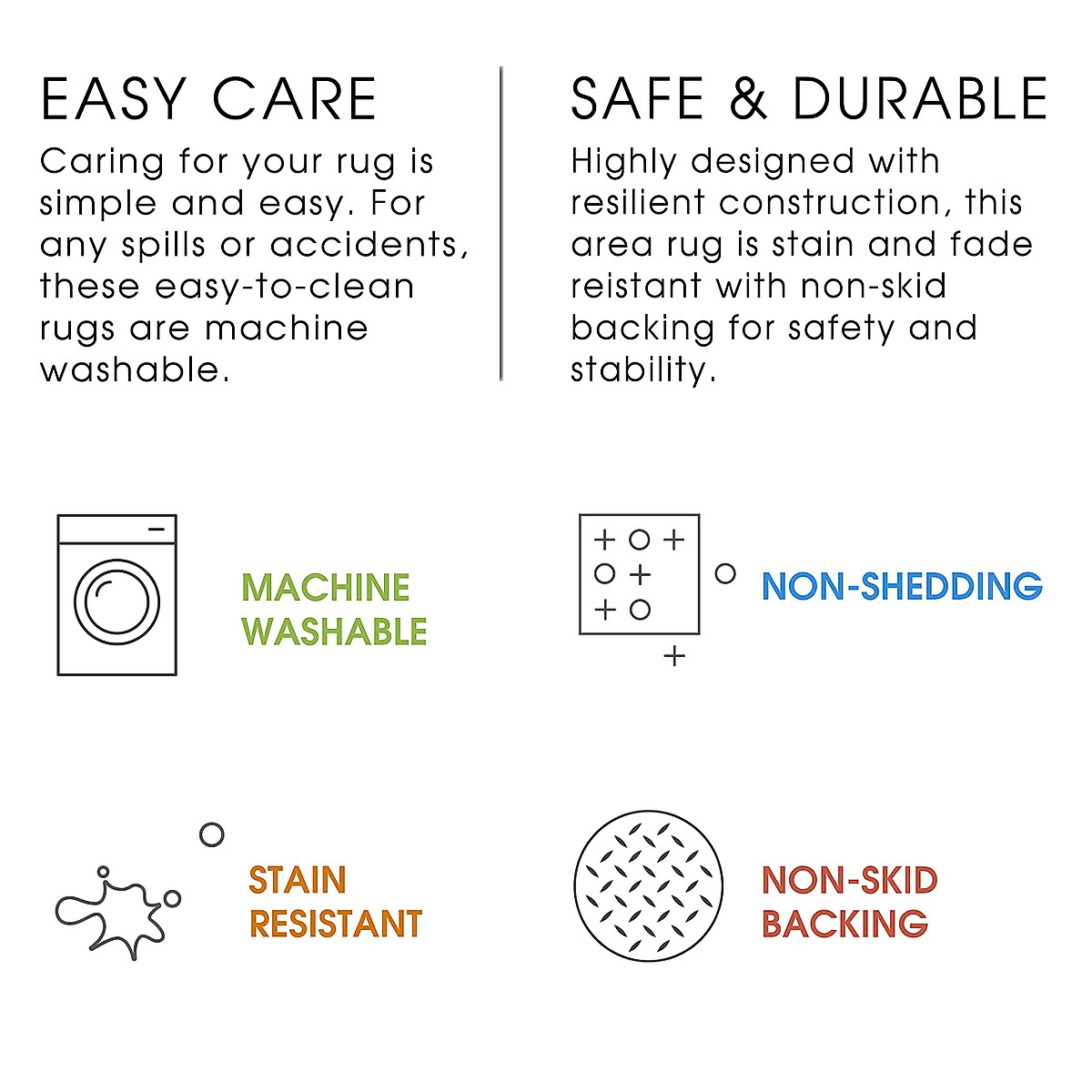 EASY CARE

Caring for your rug is simple and easy. For any spills or accidents, these easy-to-clean rugs are machine washable.

SAFE & DURABLE

Highly designed with resilient construction, this area rug is stain and fade reistant with non-skid backing for safety and stability.

MACHINE WASHABLE

NON-SHEDDING

STAIN RESISTANT

NON-SKID BACKING