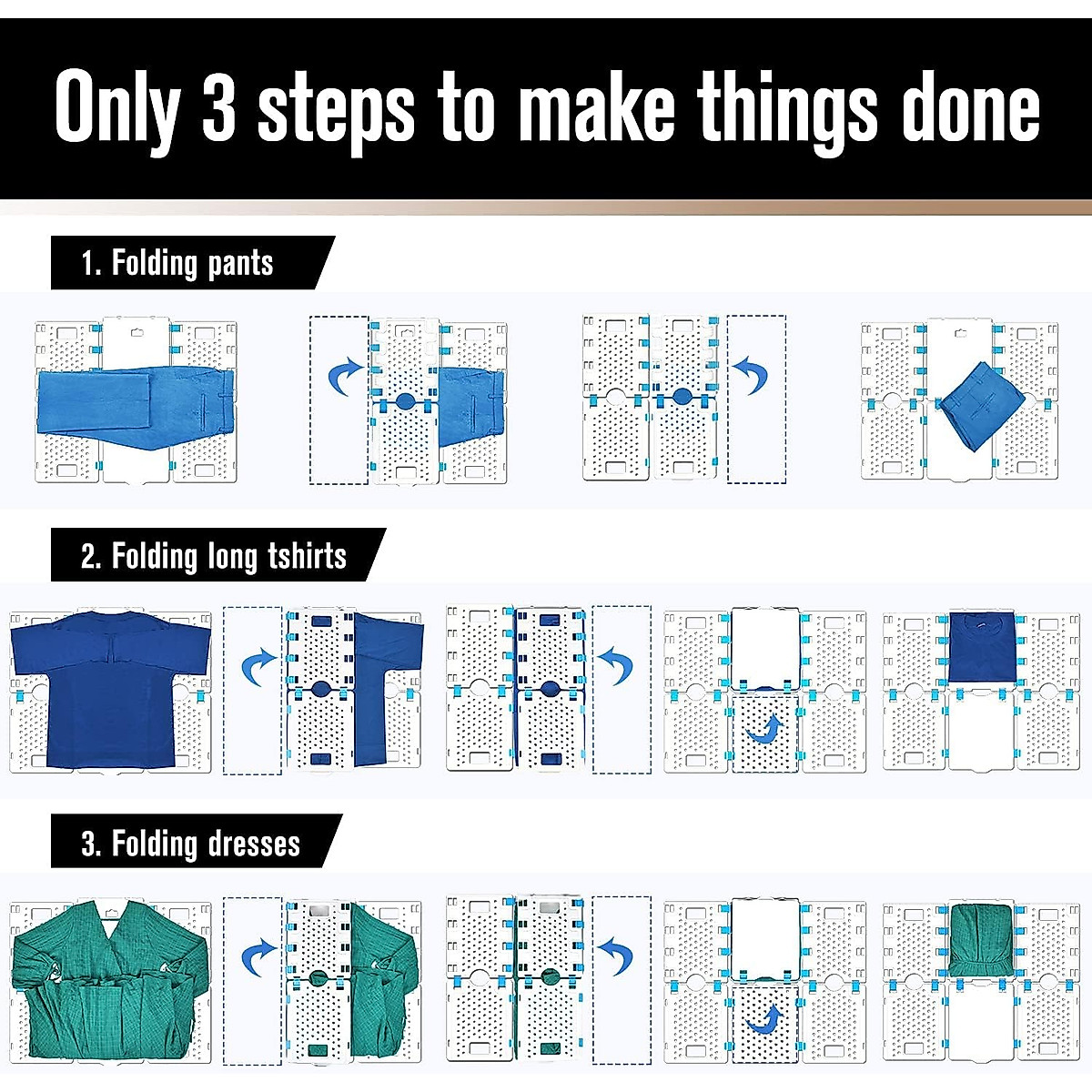 Only 3 steps to make things done

1. Folding pants

2. Folding long tshirts

3. Folding dresses