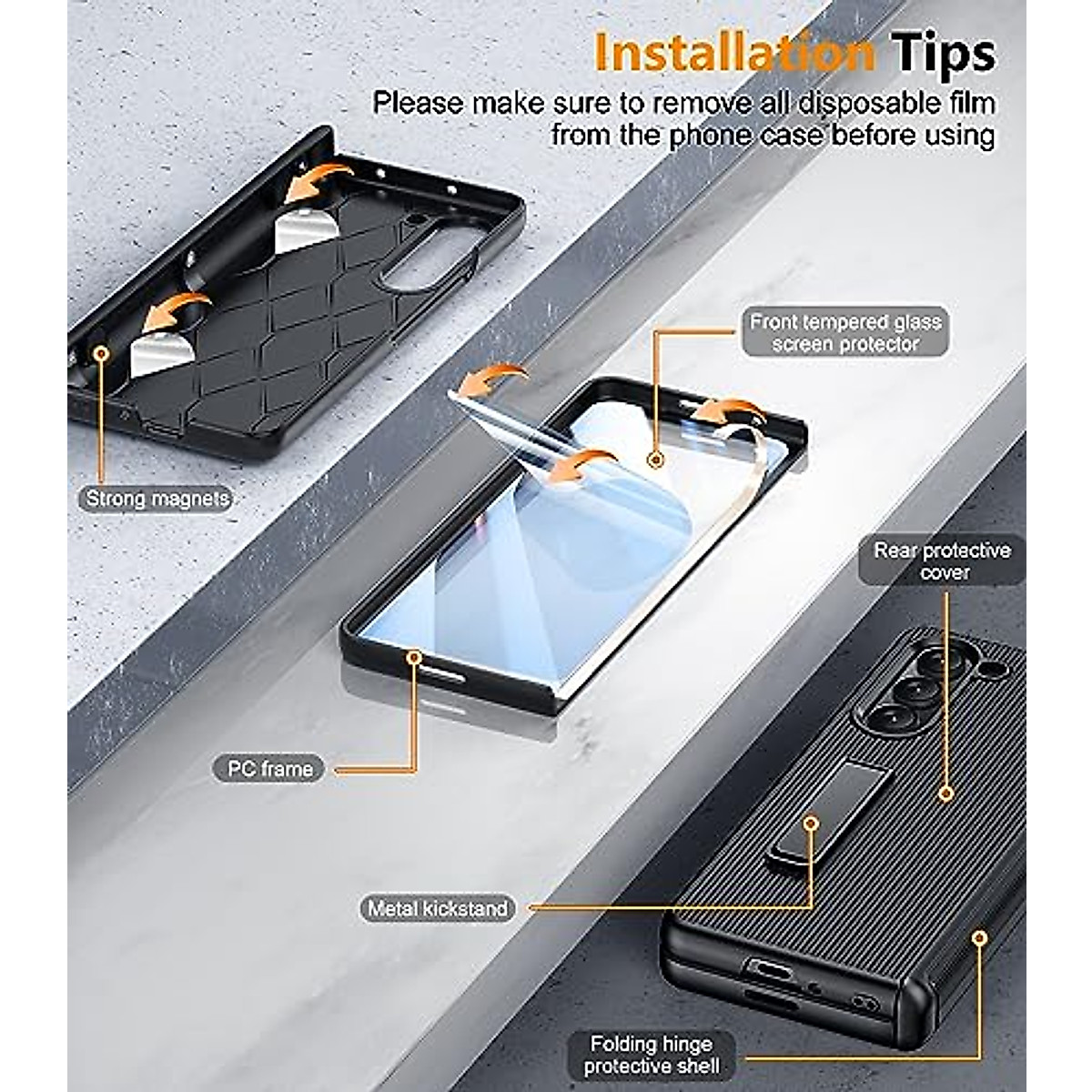 Installation Tips

Please make sure to remove all disposable film from the phone case before using

Front tempered glass screen protector

Strong magnets

Rear protective cover

PC frame

Metal kickstand

Folding hinge protective shell