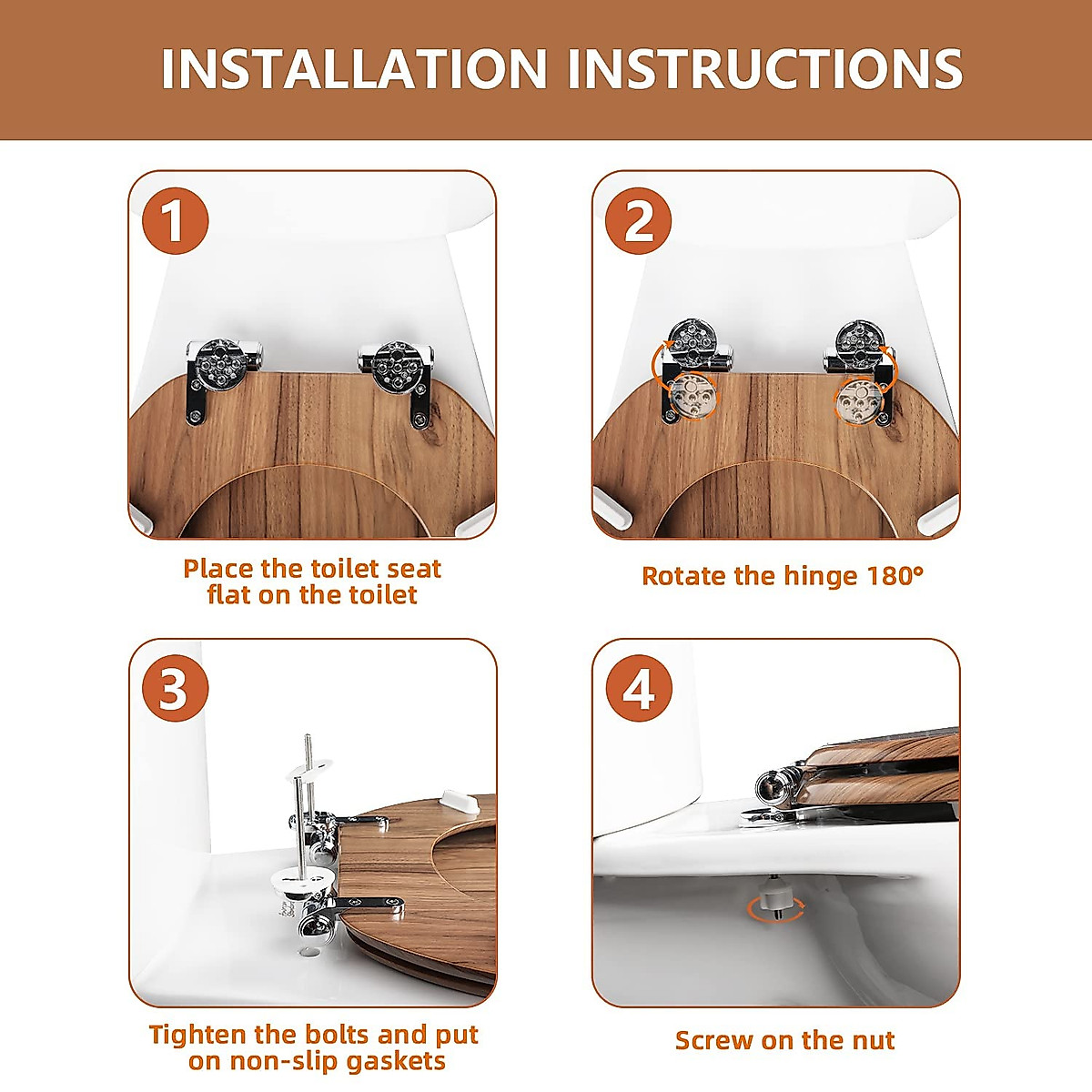 INSTALLATION INSTRUCTIONS

1

Place the toilet seat flat on the toilet

2

Rotate the hinge 180°

3

Tighten the bolts and put on non-slip gaskets

4

Screw on the nut