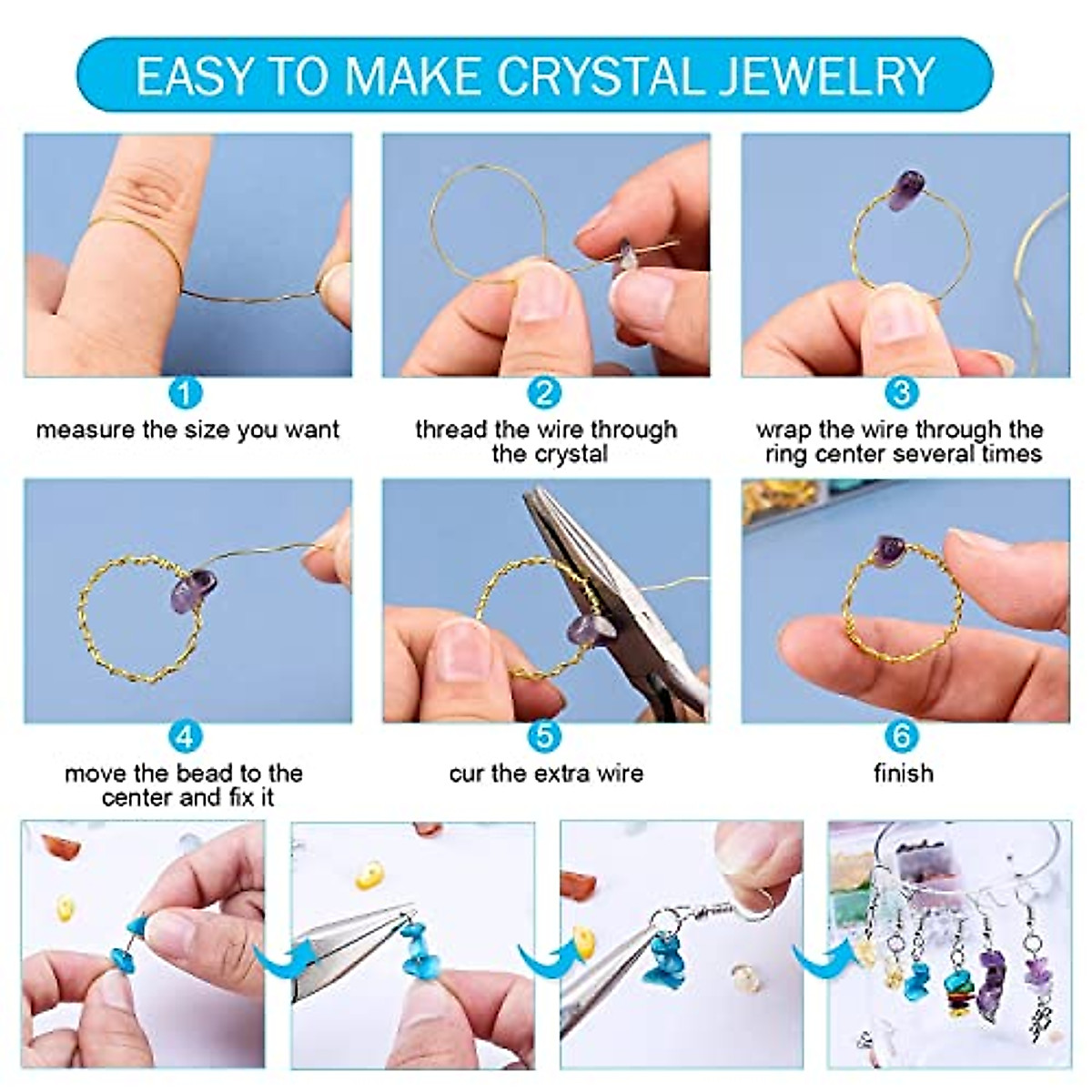 EASY TO MAKE CRYSTAL JEWELRY

1
measure the size you want

2
thread the wire through the crystal

3
wrap the wire through the ring center several times

4
move the bead to the center and fix it

5
cur the extra wire

6
finish