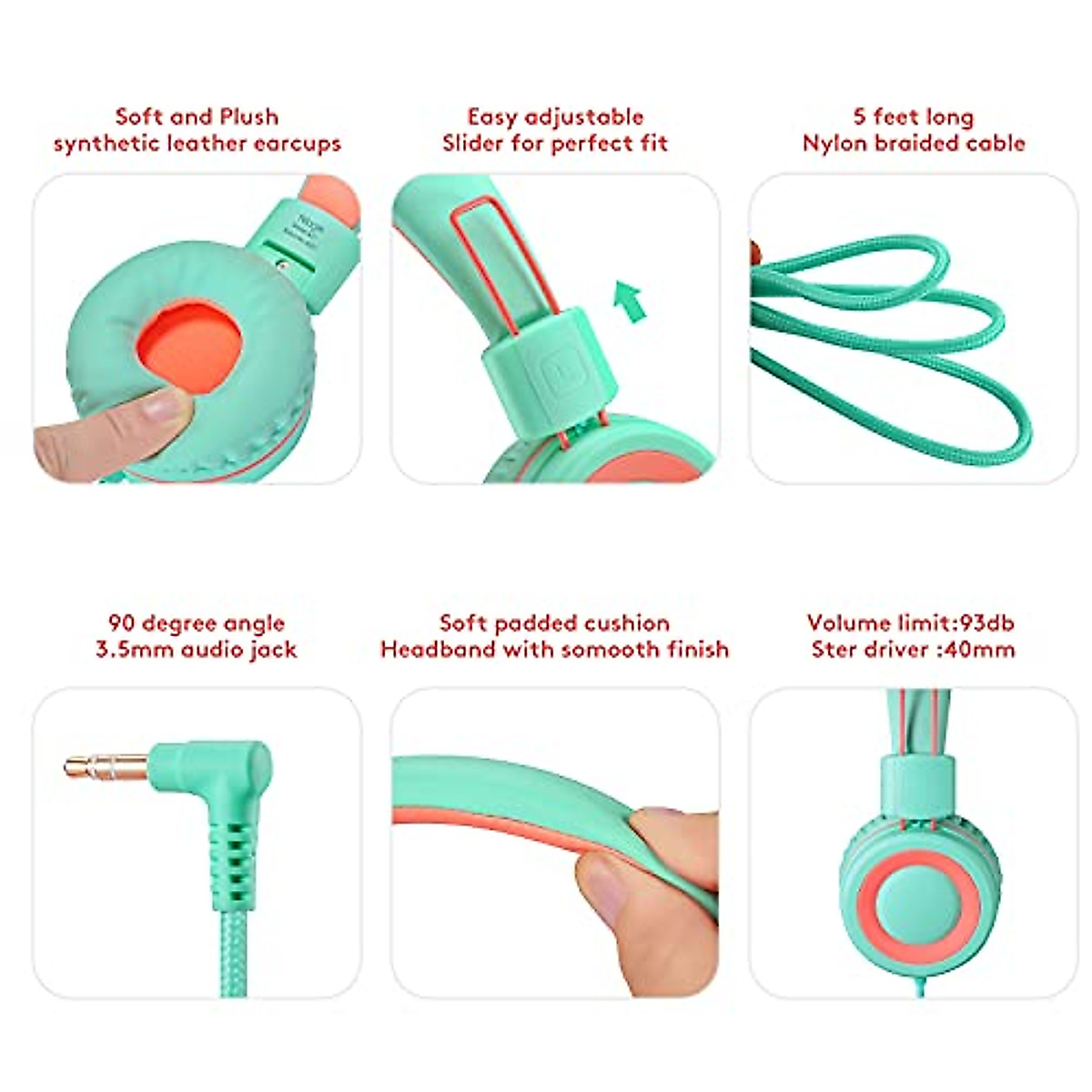 Soft and Plush
synthetic leather earcups

Easy adjustable
Slider for perfect fit

5 feet long
Nylon braided cable

90 degree angle
3.5mm audio jack

Soft padded cushion
Headband with somooth finish

Volume limit:93db
Ster driver :40mm