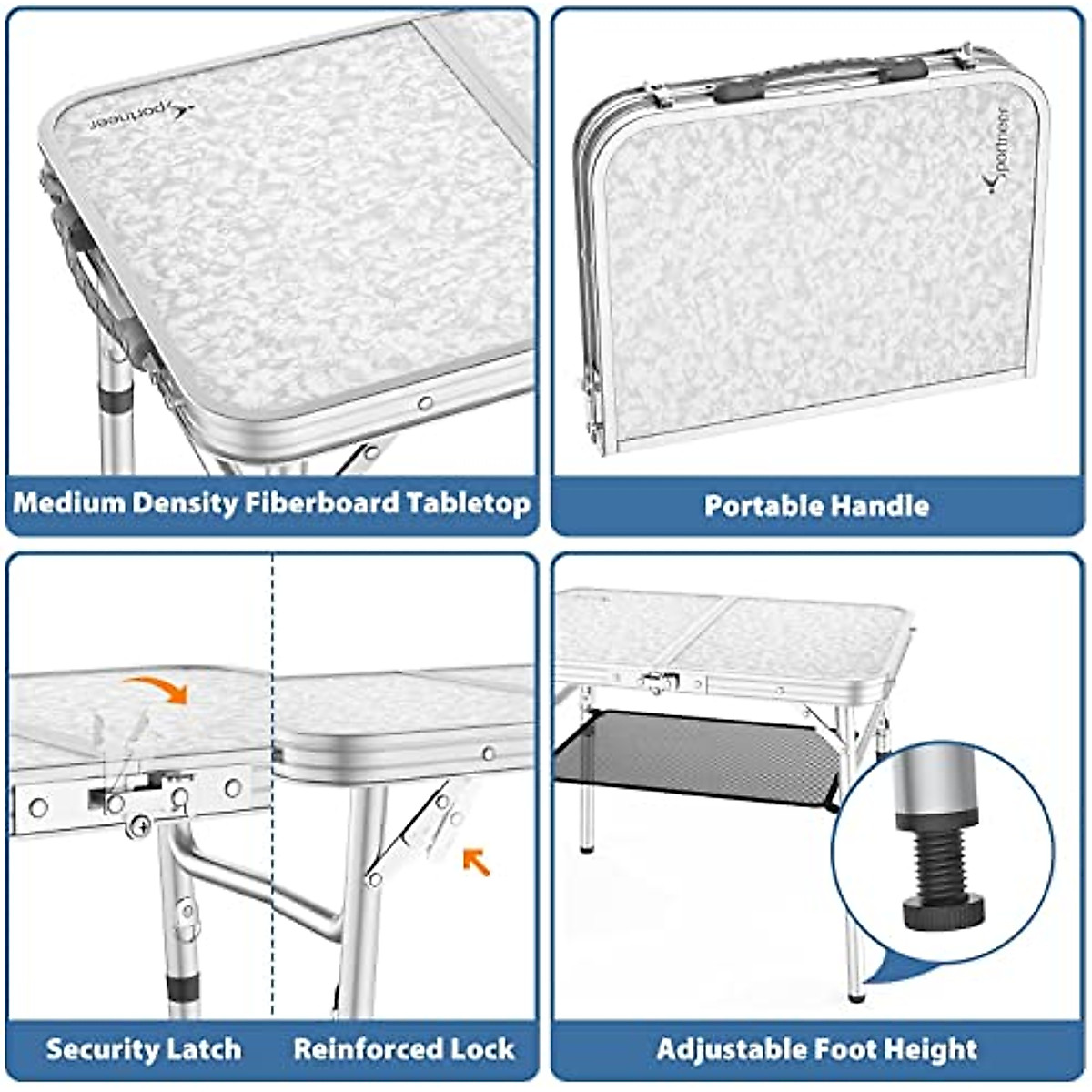 Sportneer

Medium Density Fiberboard Tabletop

Sportneer

Portable Handle

Security Latch

Reinforced Lock

Adjustable Foot Height