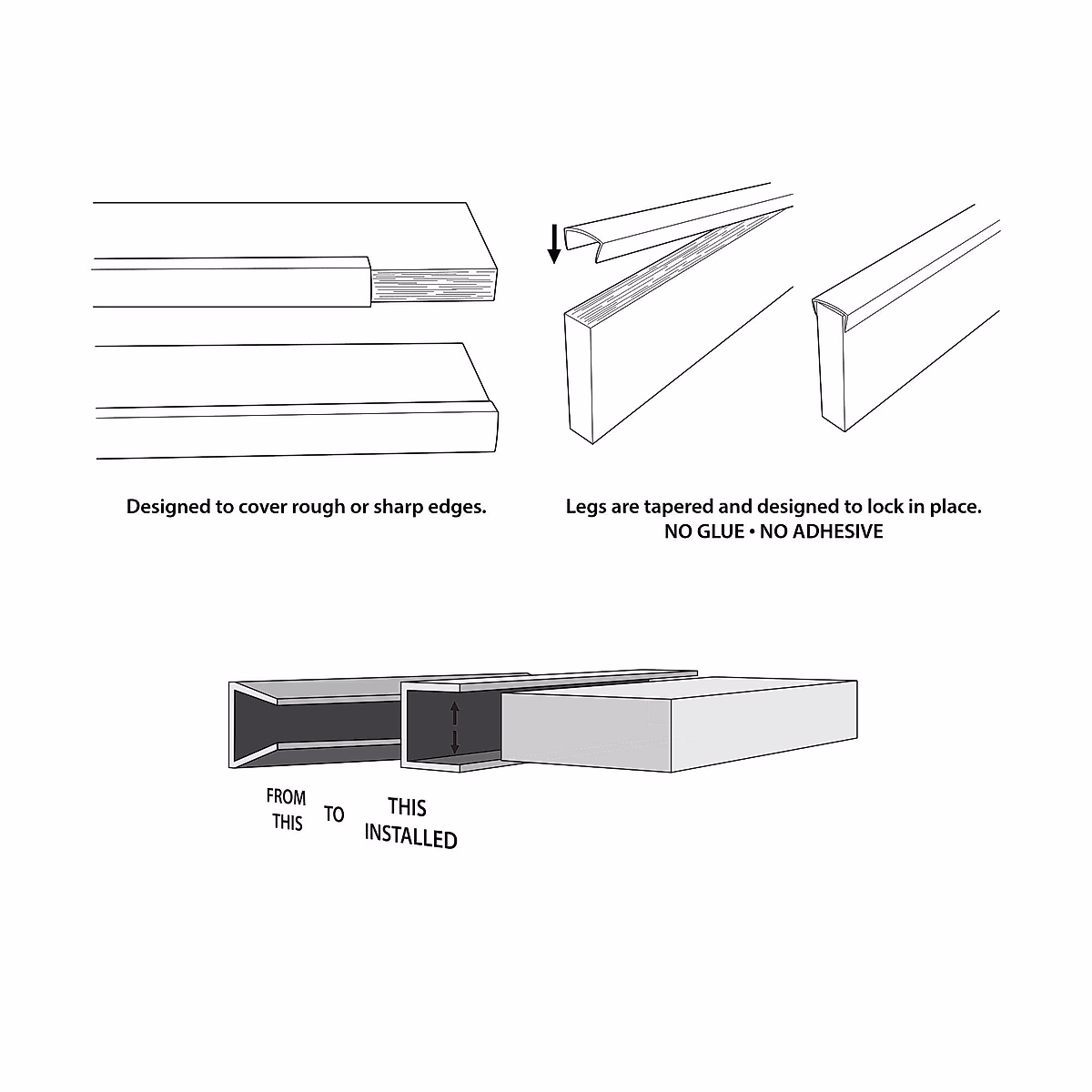 Designed to cover rough or sharp edges.

Legs are tapered and designed to lock in place.
NO GLUE • NO ADHESIVE

FROM THIS

TO

THIS INSTALLED