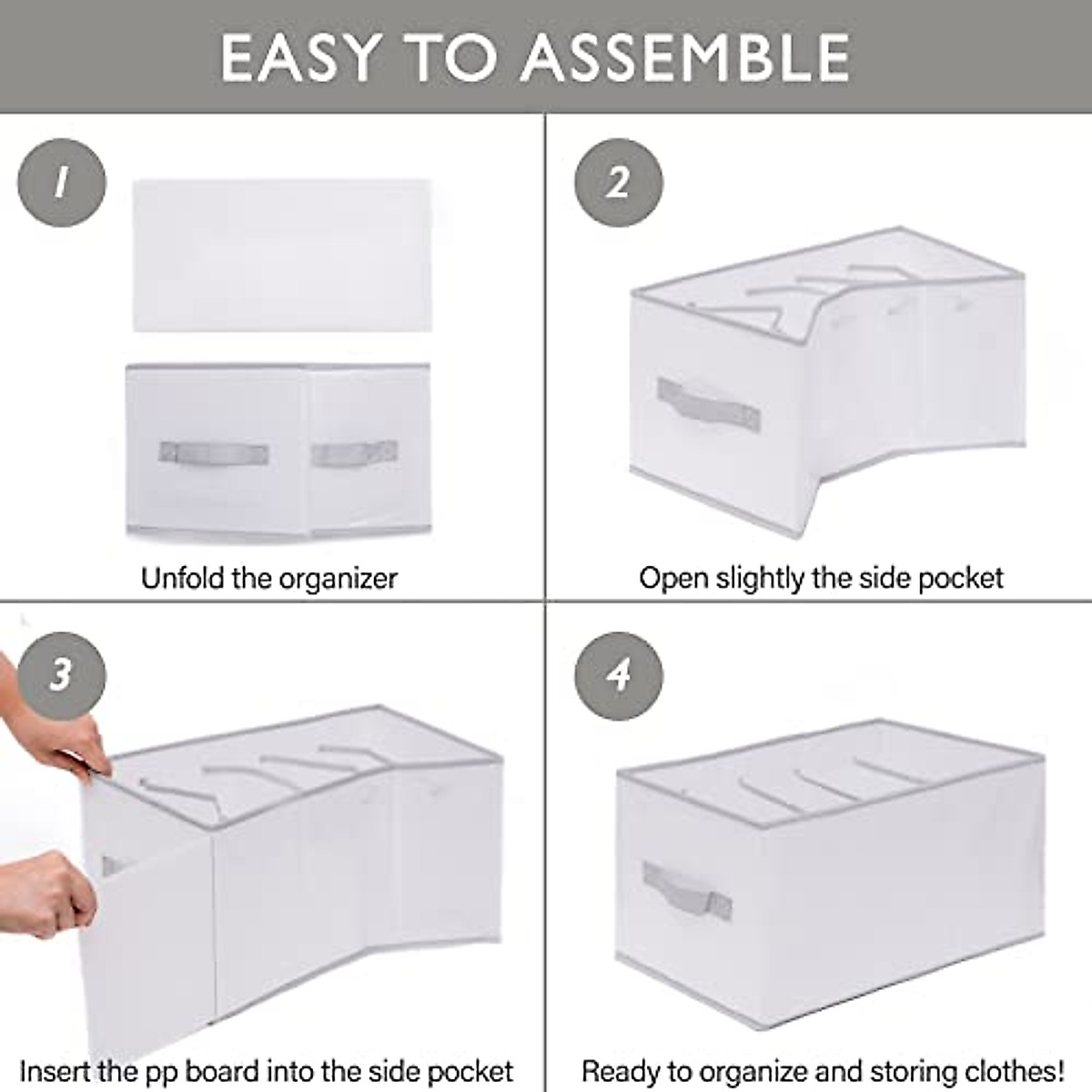 EASY TO ASSEMBLE

1

Unfold the organizer

2

Open slightly the side pocket

3

Insert the pp board into the side pocket

4

Ready to organize and storing clothes!