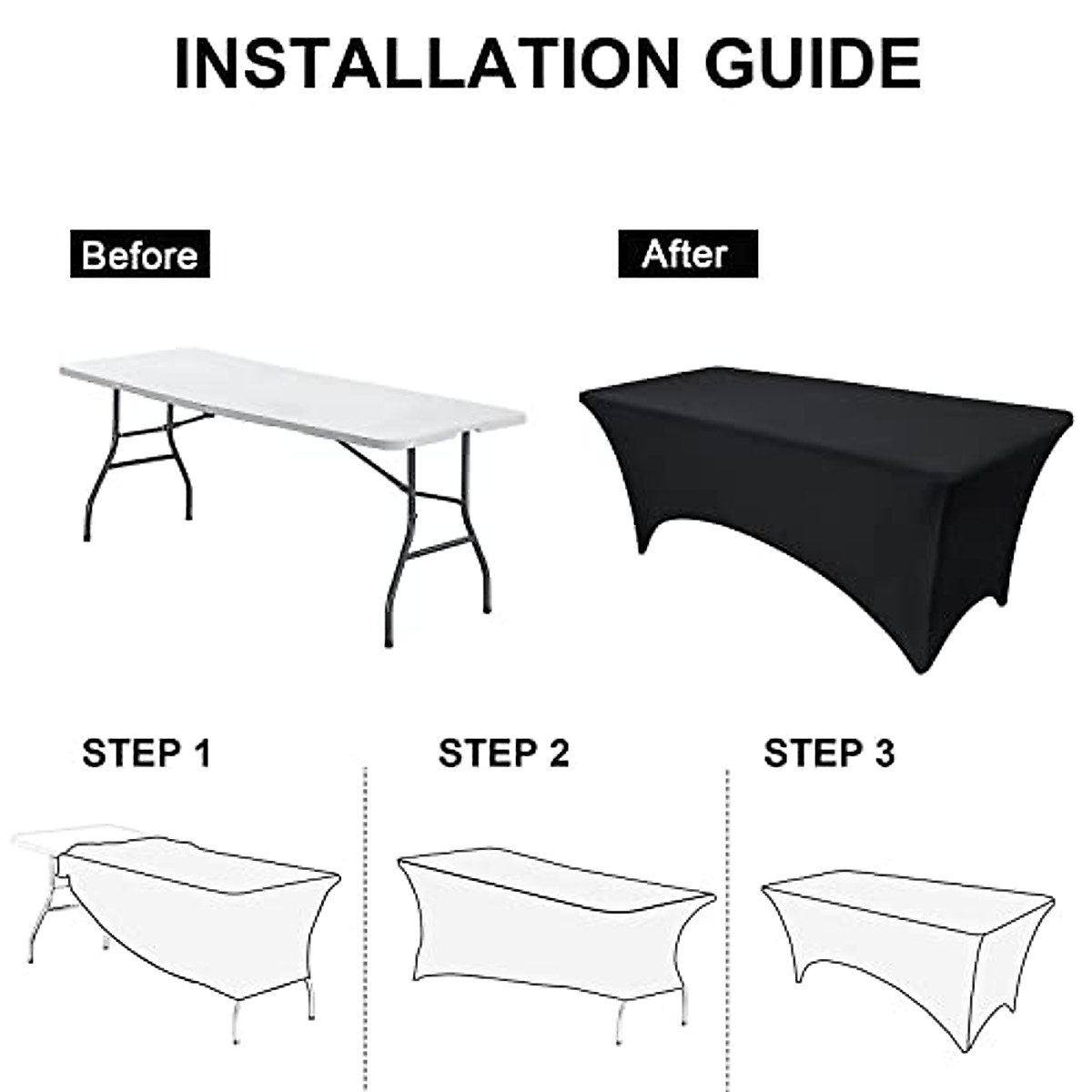 INSTALLATION GUIDE

Before

After

STEP 1

STEP 2

STEP 3