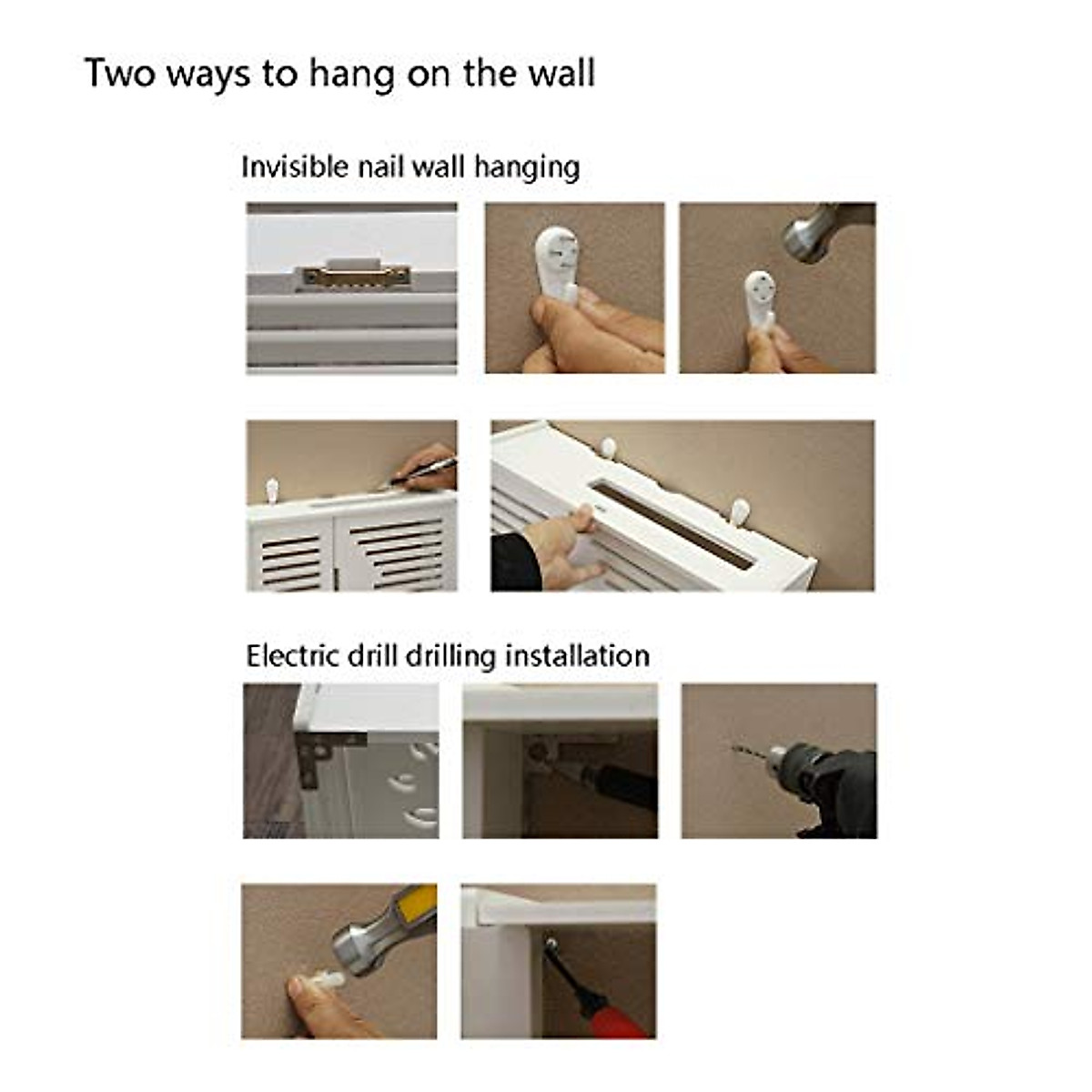 Two ways to hang on the wall

Invisible nail wall hanging

Electric drill drilling installation