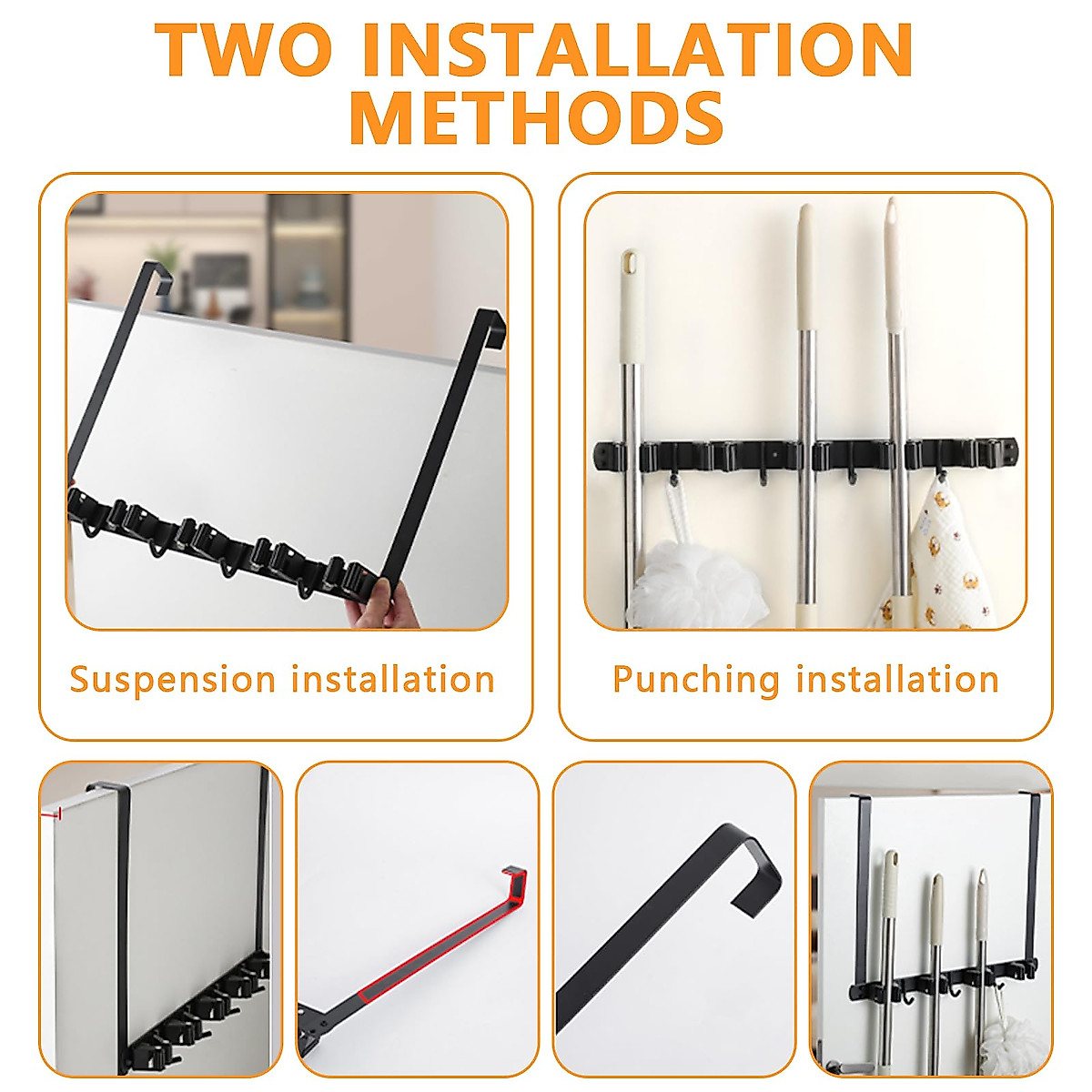 TWO INSTALLATION METHODS

Suspension installation

Punching installation