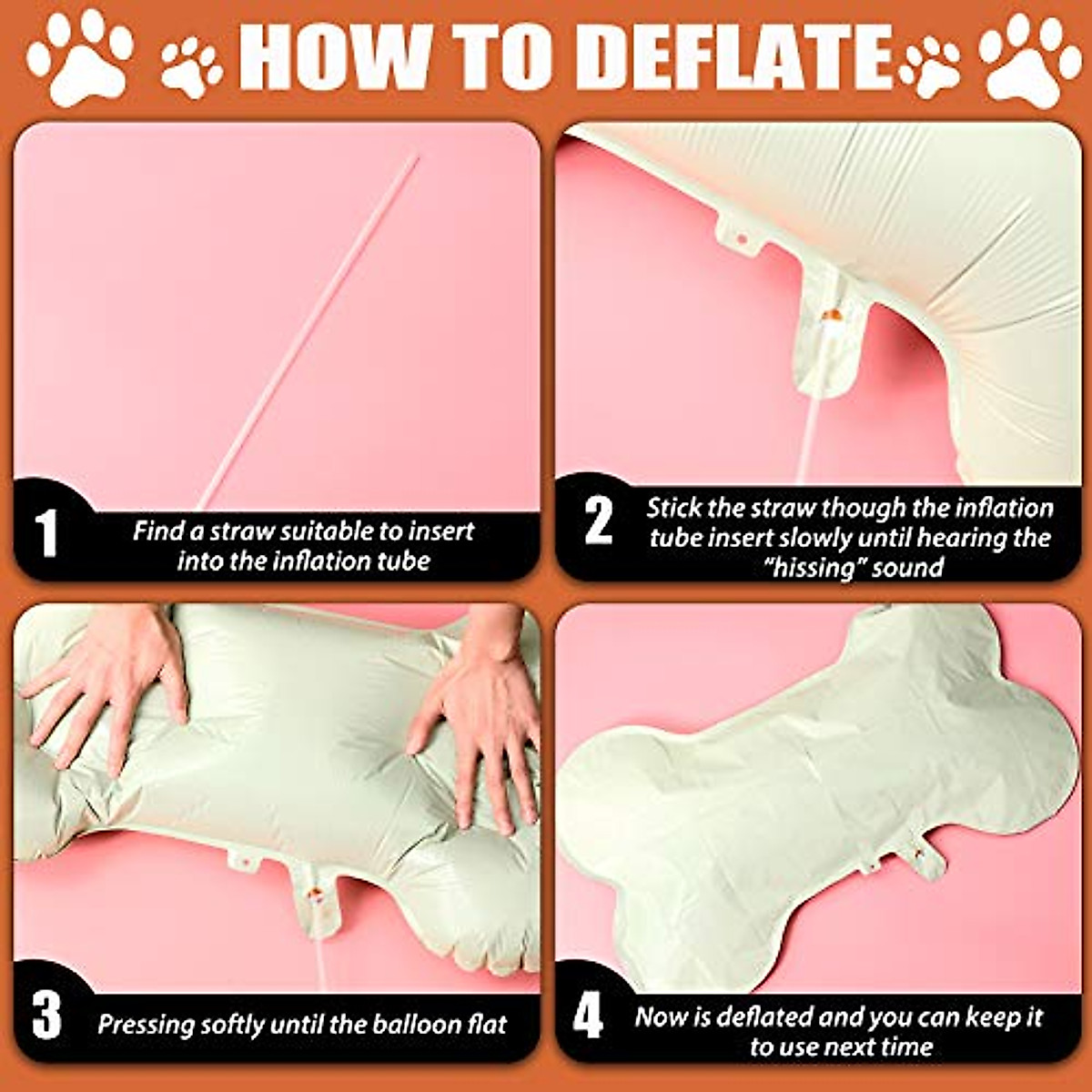 HOW TO DEFLATE

1 Find a straw suitable to insert into the inflation tube

2 Stick the straw though the inflation tube insert slowly until hearing the "hissing" sound

3 Pressing softly until the balloon flat

4 Now is deflated and you can keep it to use next time