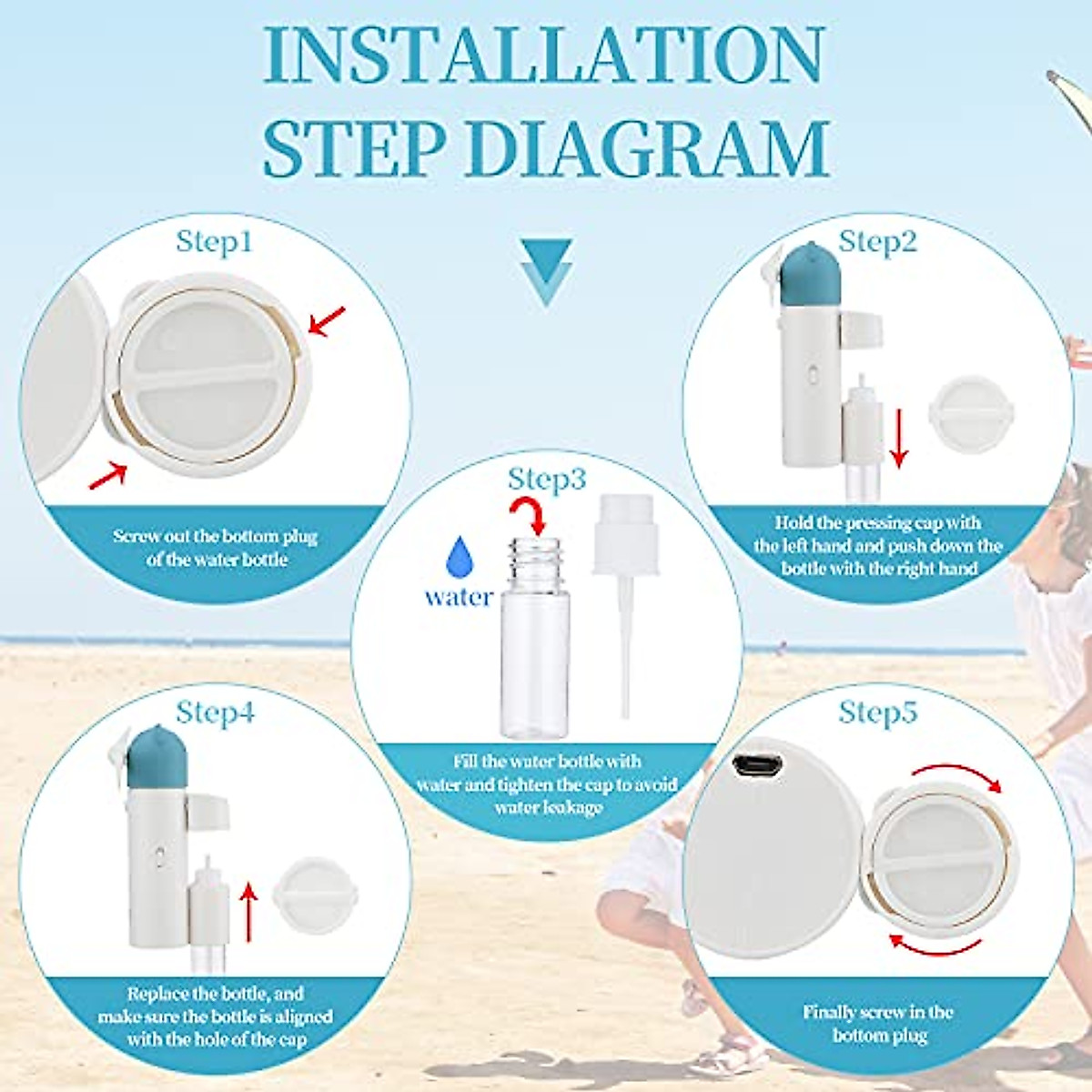 INSTALLATION STEP DIAGRAM

Step1

Screw out the bottom plug of the water bottle

Step2

Hold the pressing cap with the left hand and push down the bottle with the right hand

Step3

water

Fill the water bottle with water and tighten the cap to avoid water leakage

Step4

Replace the bottle, and make sure the bottle is aligned with the hole of the cap

Step5

Finally screw in the bottom plug