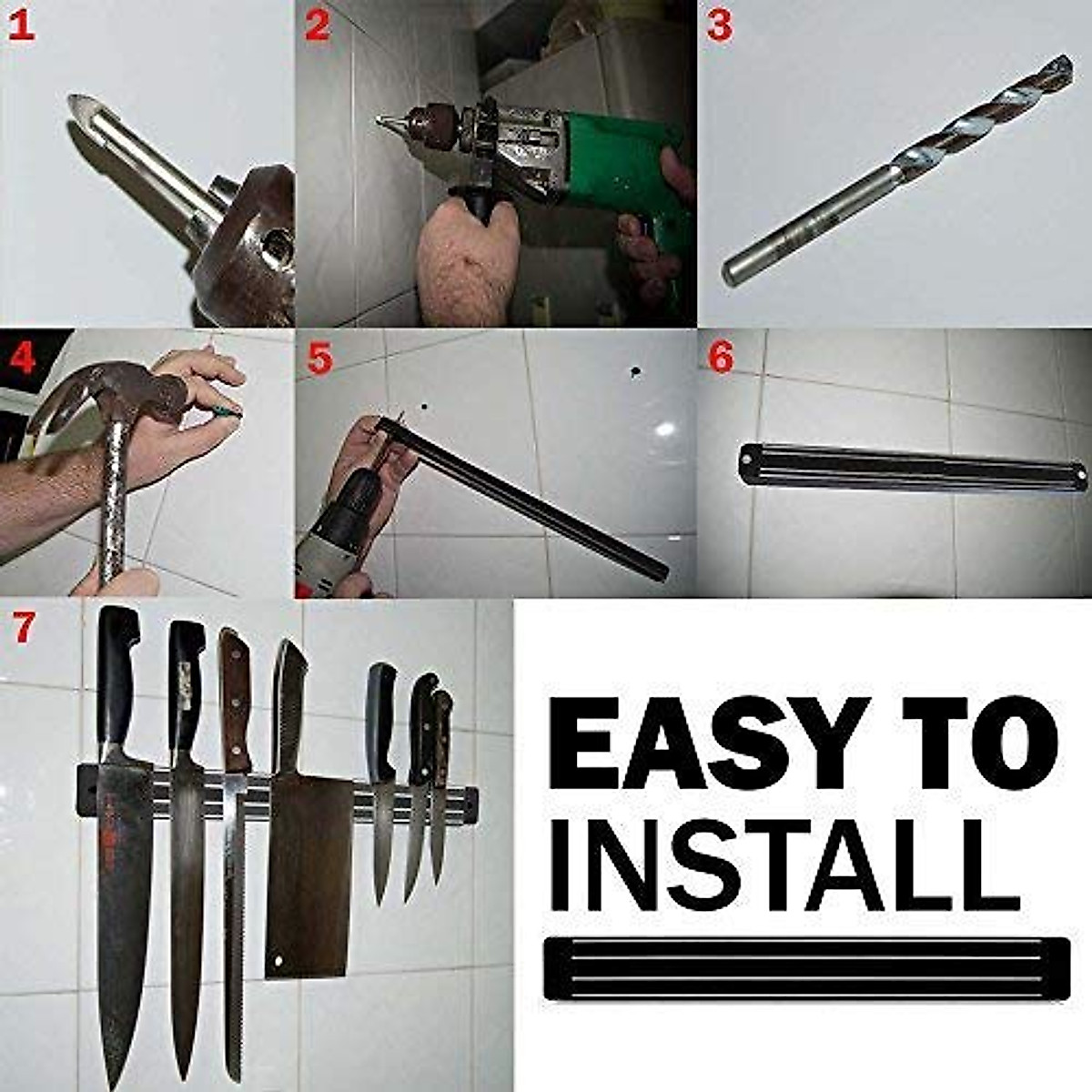 1

2

3

4

5

6

7

EASY TO INSTALL