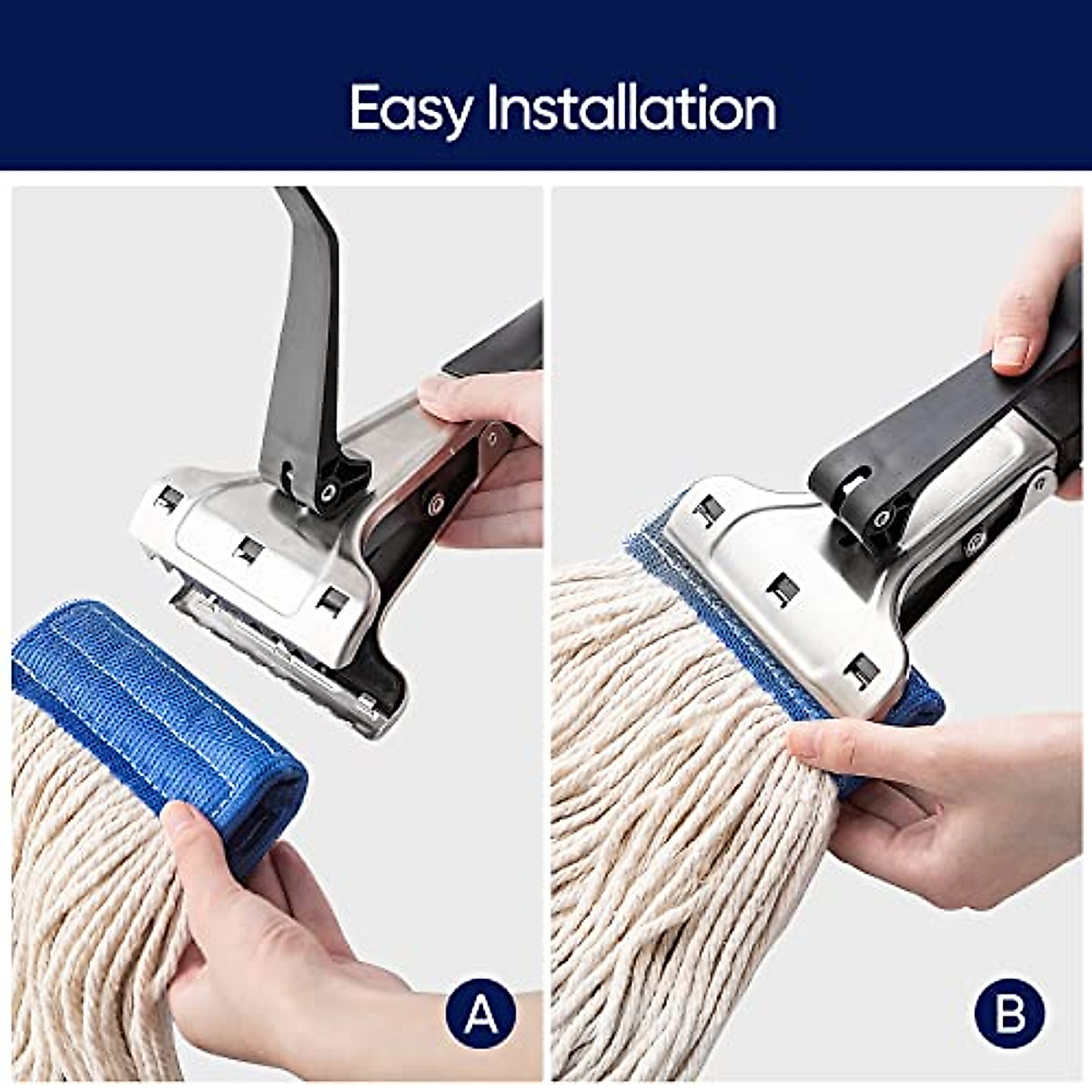 Easy Installation

A

B