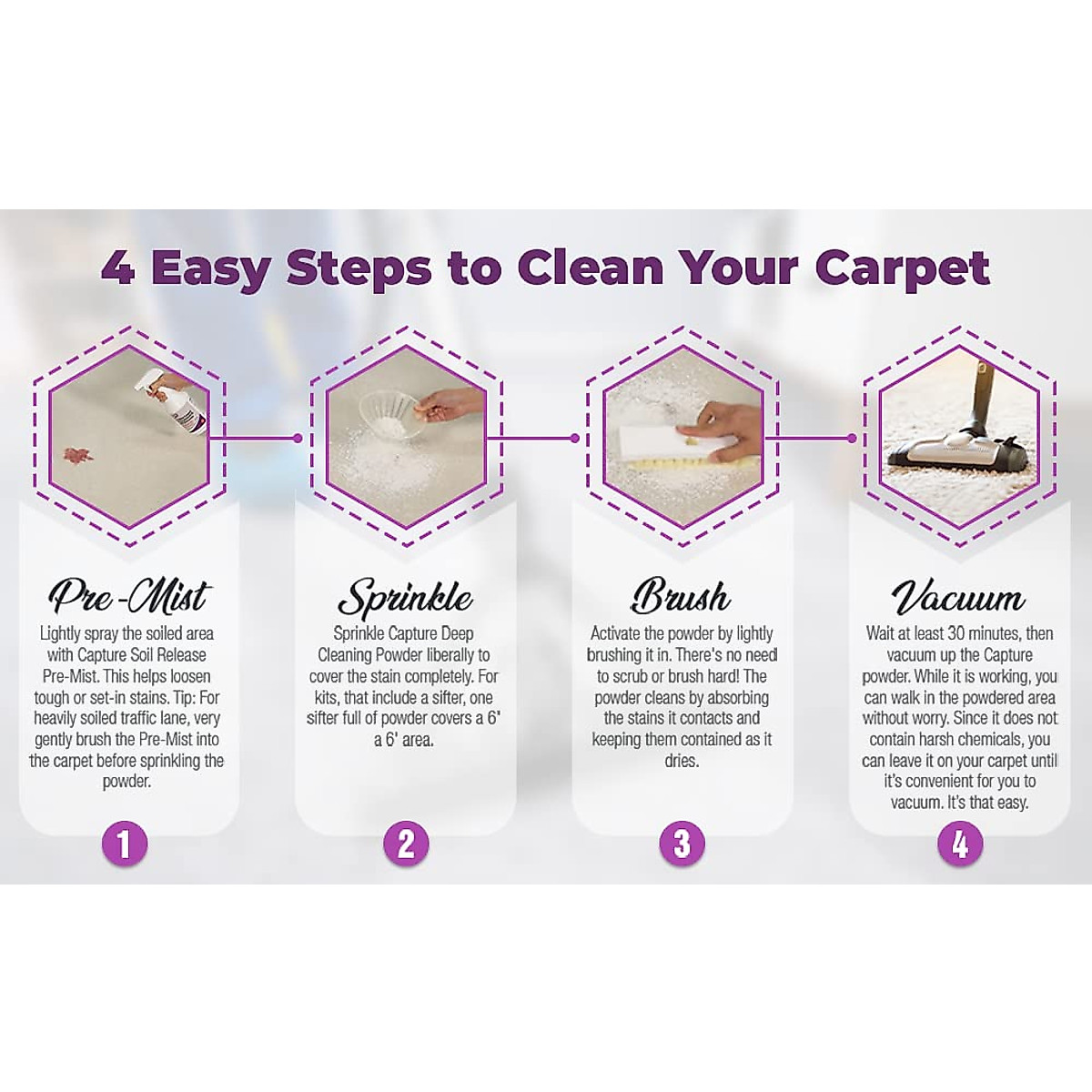 4 Easy Steps to Clean Your Carpet

Pre-Mist

Lightly spray the soiled area with Capture Soil Release Pre-Mist. This helps loosen tough or set-in stains. Tip: For heavily soiled traffic lane, very gently brush the Pre-Mist into the carpet before sprinkling the powder.

1

Sprinkle

Sprinkle Capture Deep Cleaning Powder liberally to cover the stain completely. For kits, that include a sifter, one sifter full of powder covers a 6' a 6' area.

2

Brush

Activate the powder by lightly brushing it in. There's no need to scrub or brush hard! The powder cleans by absorbing the stains it contacts and keeping them contained as it dries.

3

Vacuum

Wait at least 30 minutes, then vacuum up the Capture powder. While it is working, you can walk in the powdered area without worry. Since it does not contain harsh chemicals, you can leave it on your carpet until it's convenient for you to vacuum. It's that easy.

4