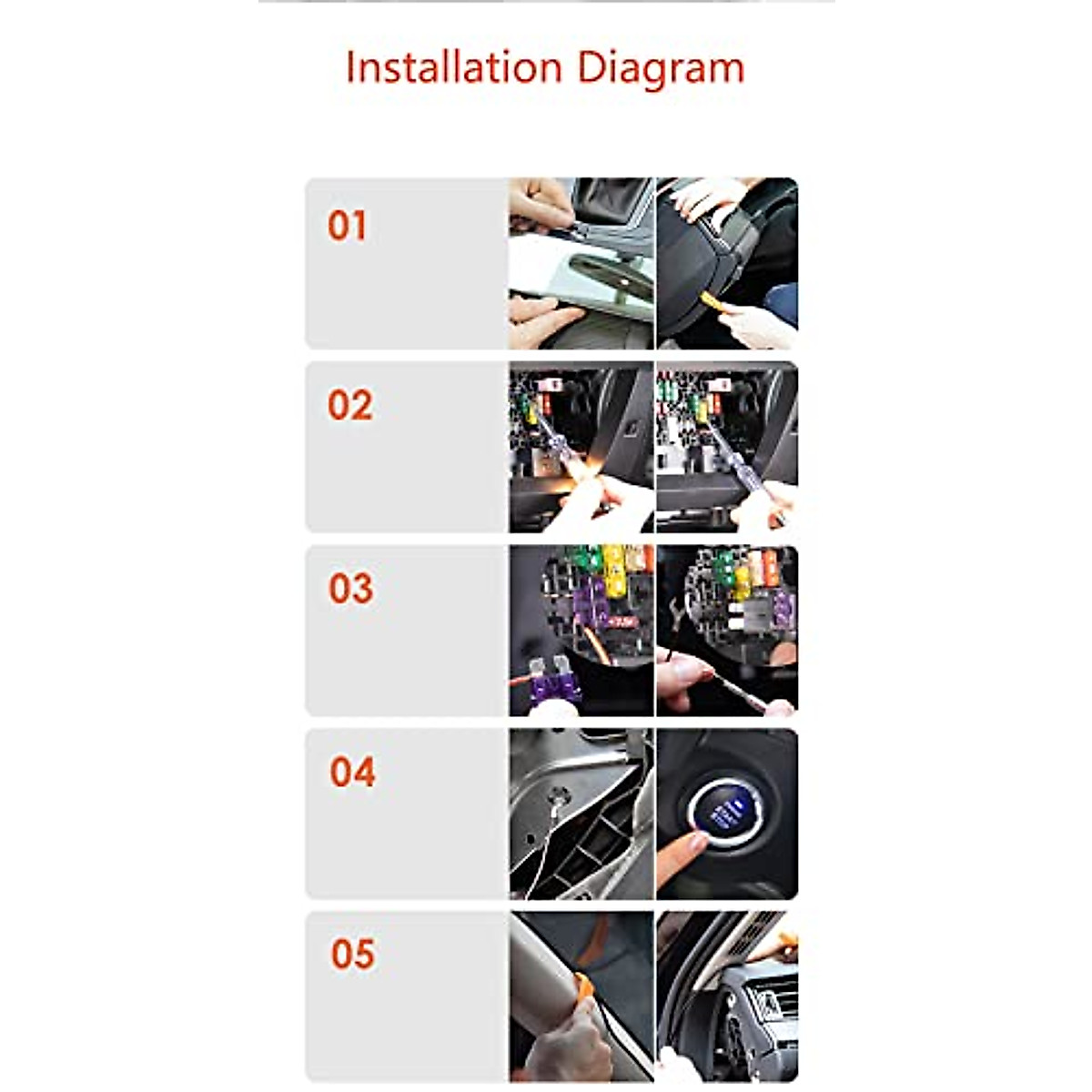 Installation Diagram

01

02

03

04

05