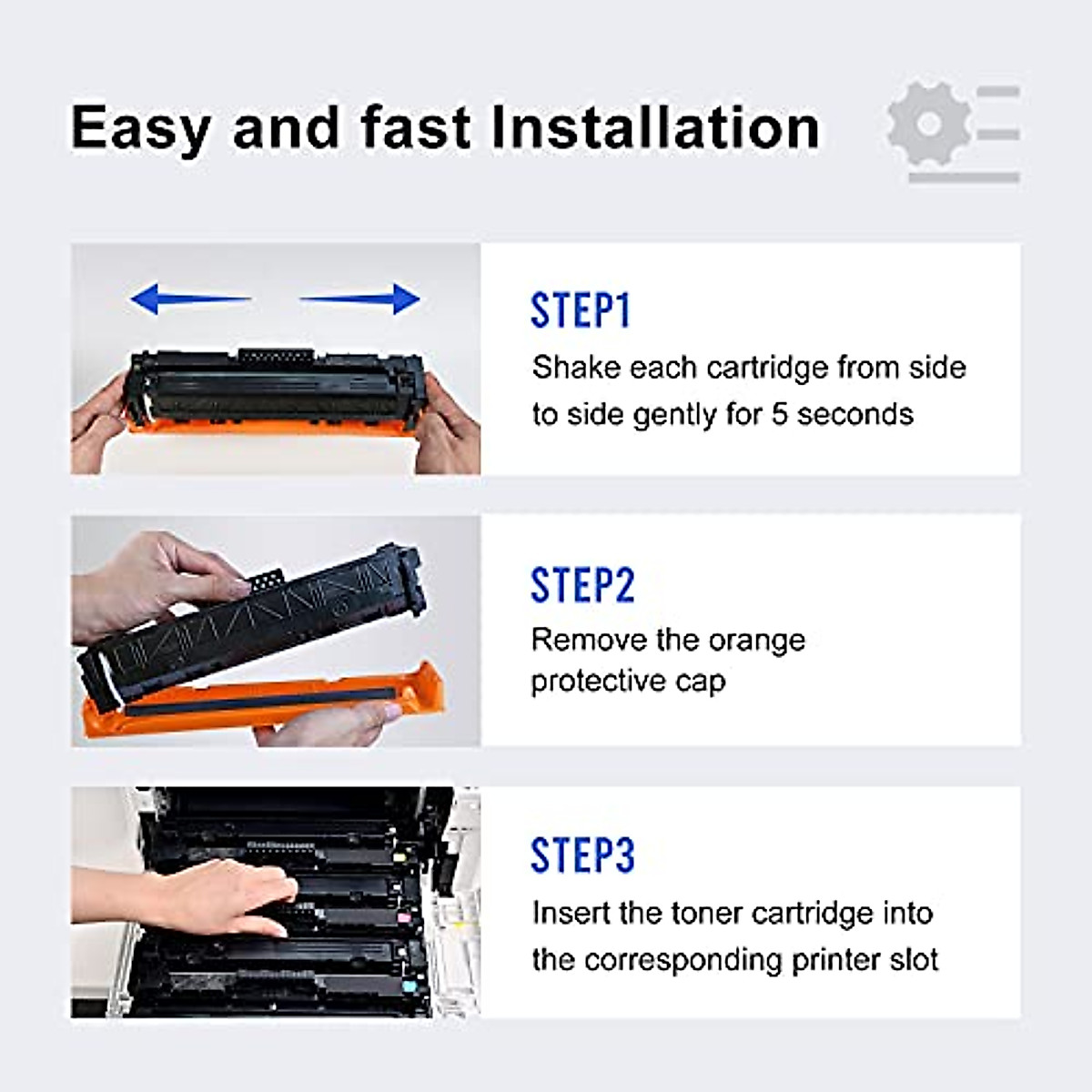 Easy and fast Installation

STEP1
Shake each cartridge from side to side gently for 5 seconds

STEP2
Remove the orange protective cap

STEP3
Insert the toner cartridge into the corresponding printer slot