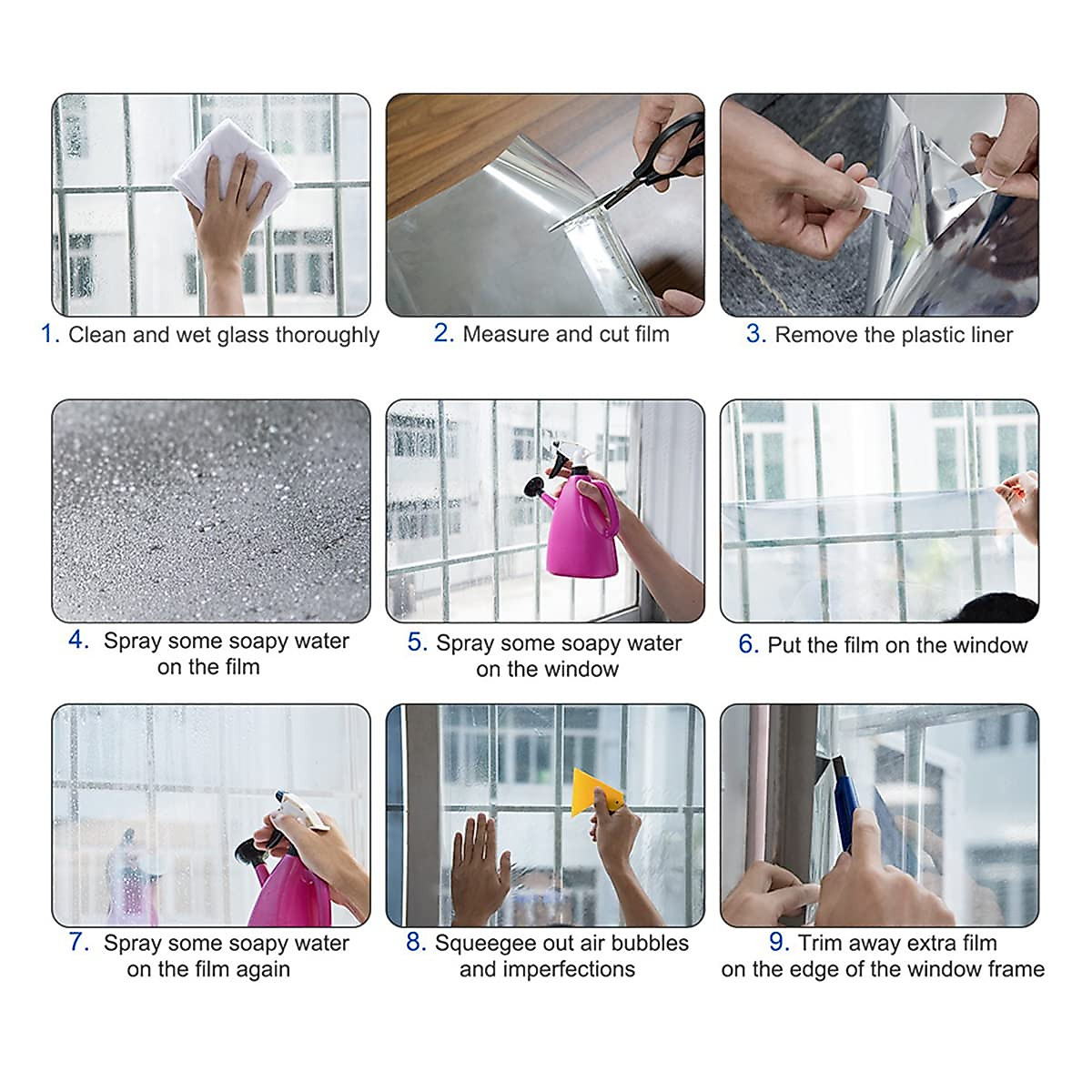 1. Clean and wet glass thoroughly

2. Measure and cut film

3. Remove the plastic liner

4. Spray some soapy water on the film

5. Spray some soapy water on the window

6. Put the film on the window

7. Spray some soapy water on the film again

8. Squeegee out air bubbles and imperfections

9. Trim away extra film on the edge of the window frame