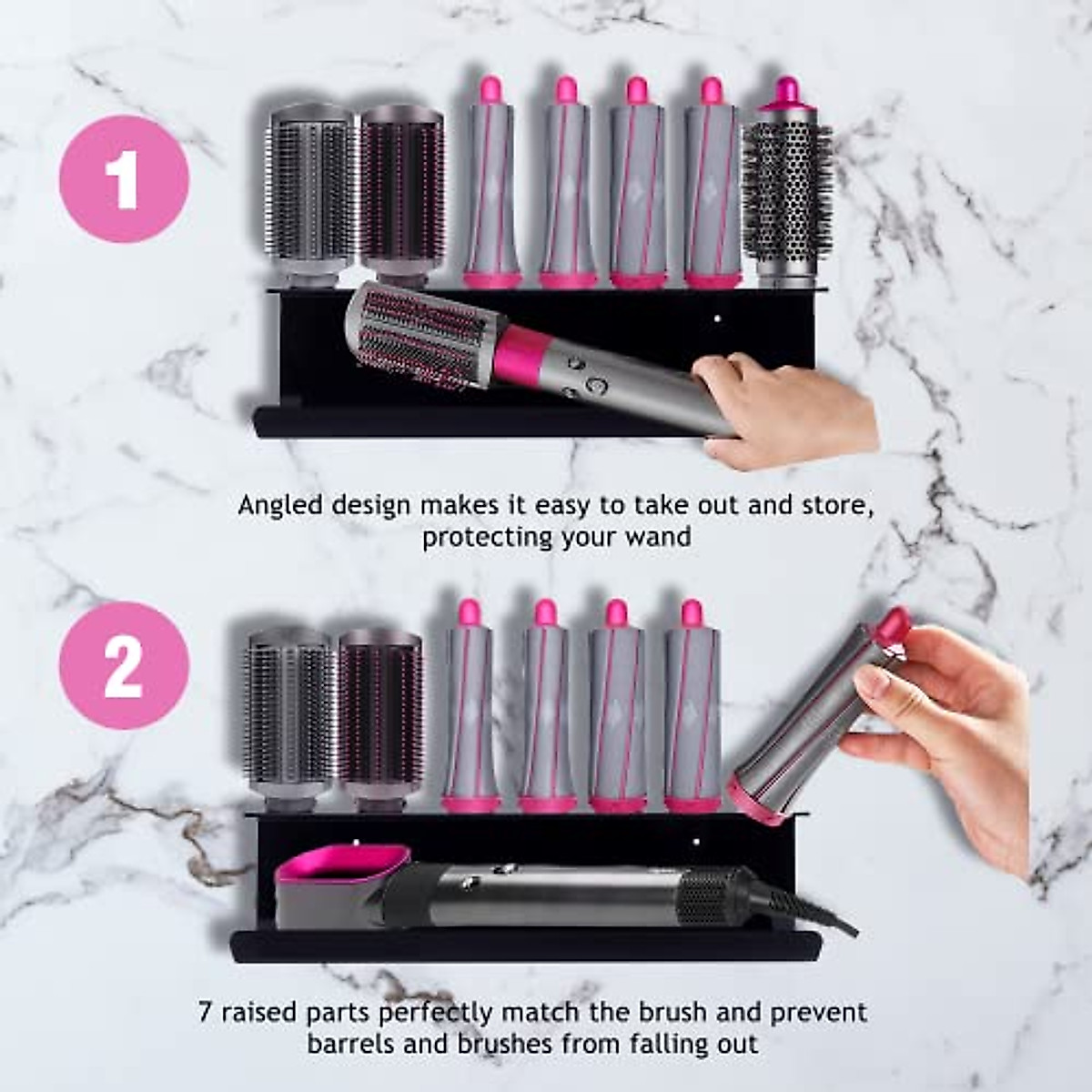 1

Angled design makes it easy to take out and store, protecting your wand

2

7 raised parts perfectly match the brush and prevent barrels and brushes from falling out