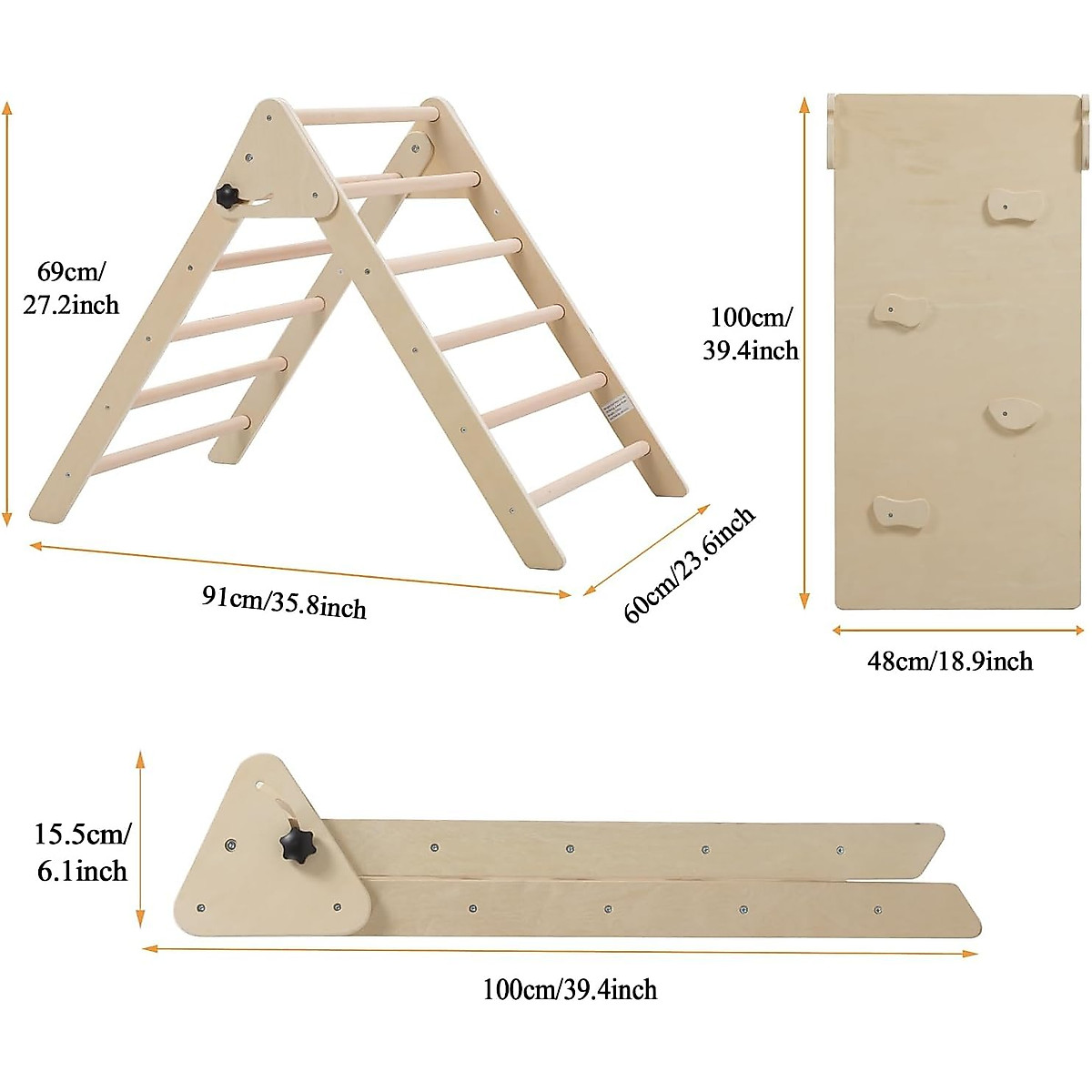 69cm/
27.2inch

91cm/35.8inch

60cm/23.6inch

100cm/
39.4inch

48cm/18.9inch

15.5cm/
6.1inch

100cm/39.4inch