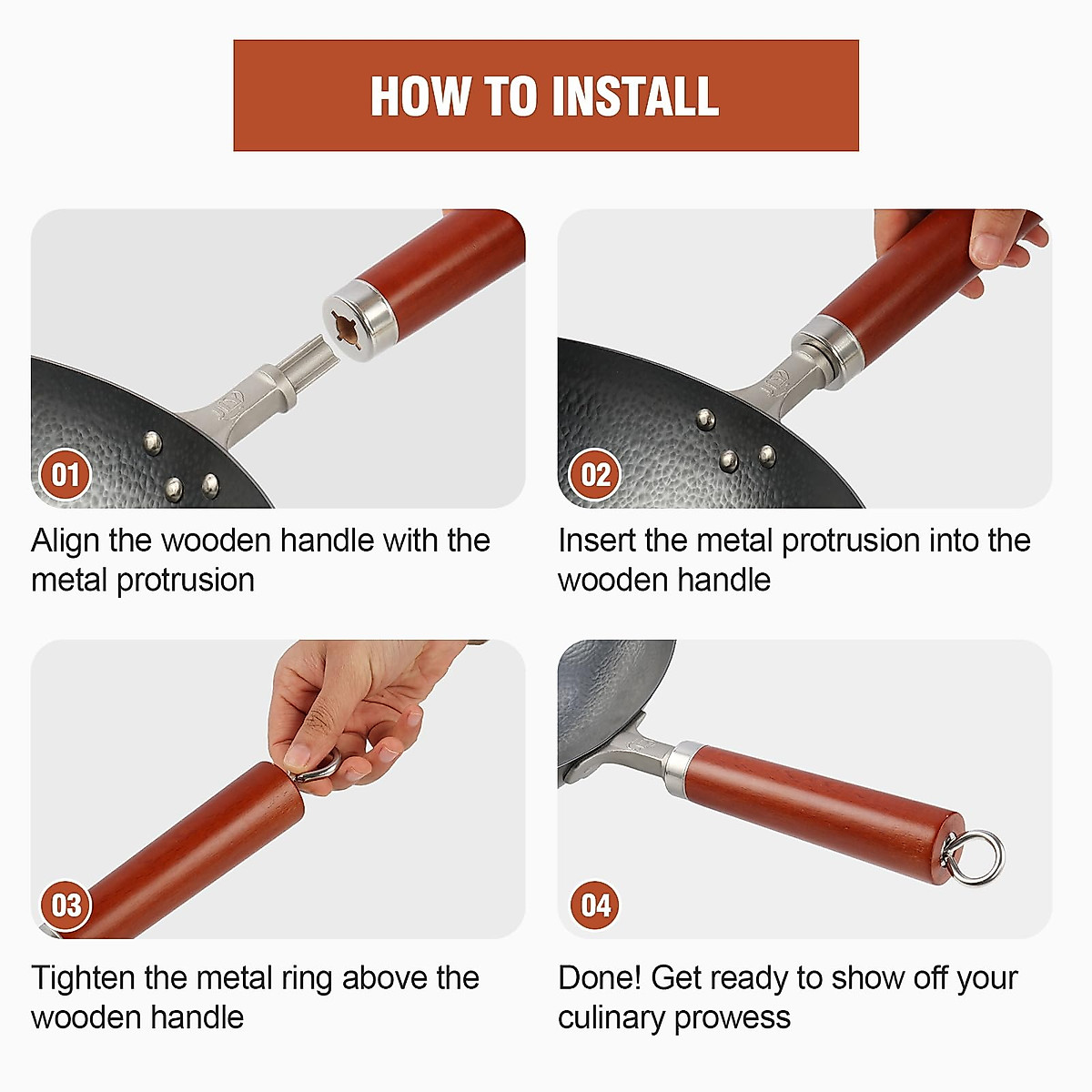 HOW TO INSTALL

01

Align the wooden handle with the metal protrusion

02

Insert the metal protrusion into the wooden handle

03

Tighten the metal ring above the wooden handle

04

Done! Get ready to show off your culinary prowess