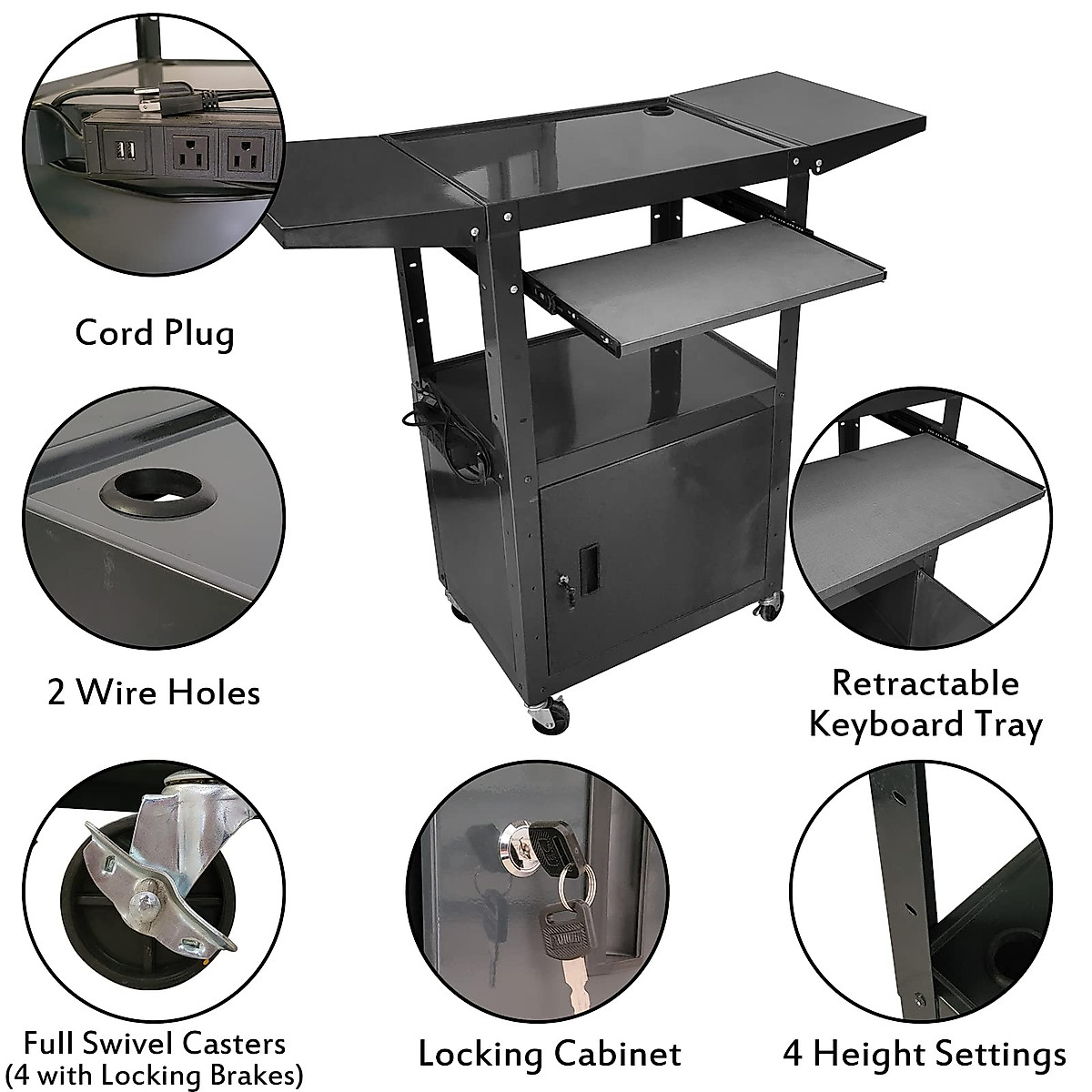 Cord Plug

2 Wire Holes

Retractable Keyboard Tray

Full Swivel Casters (4 with Locking Brakes)

Locking Cabinet

4 Height Settings