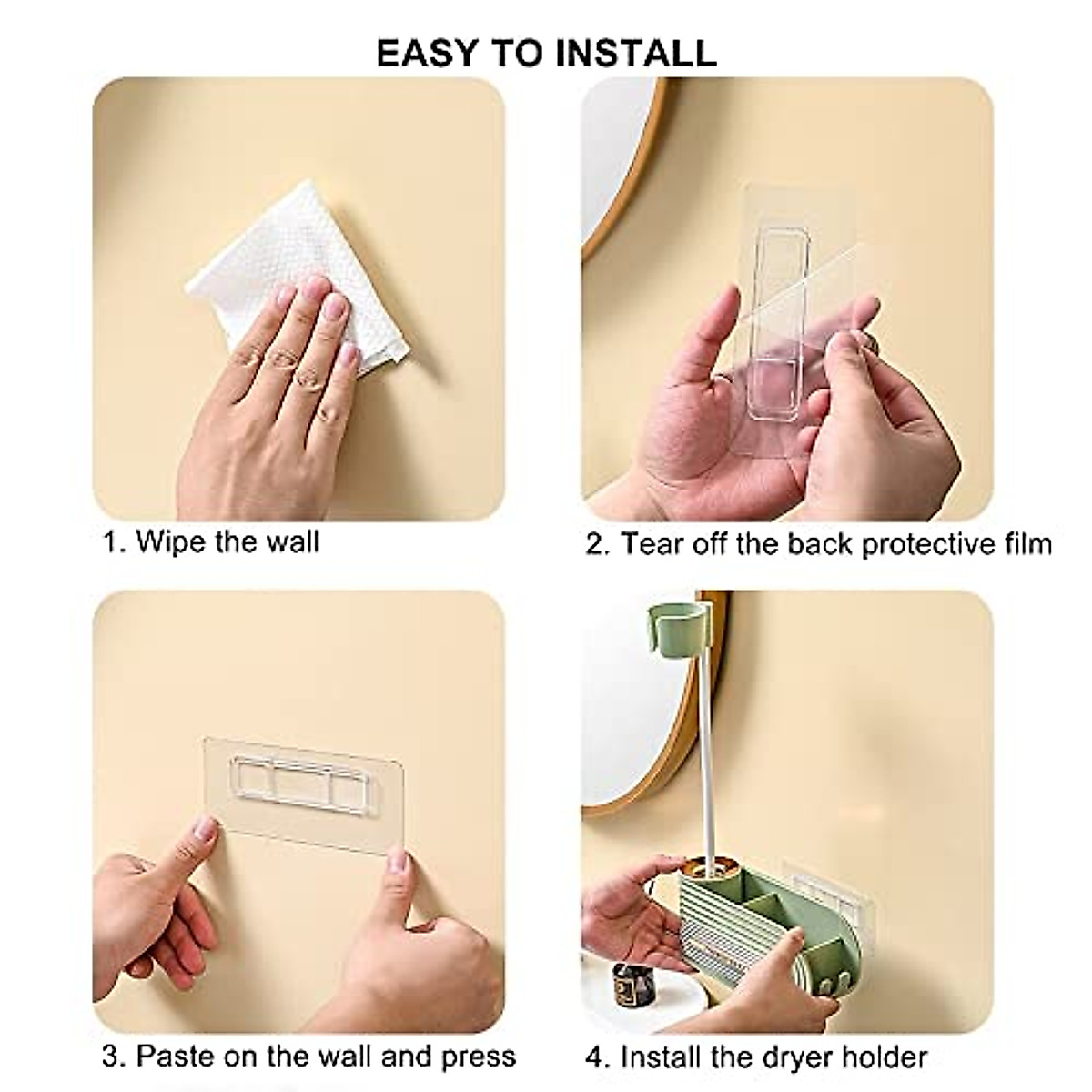 EASY TO INSTALL

1. Wipe the wall

2. Tear off the back protective film

3. Paste on the wall and press

4. Install the dryer holder