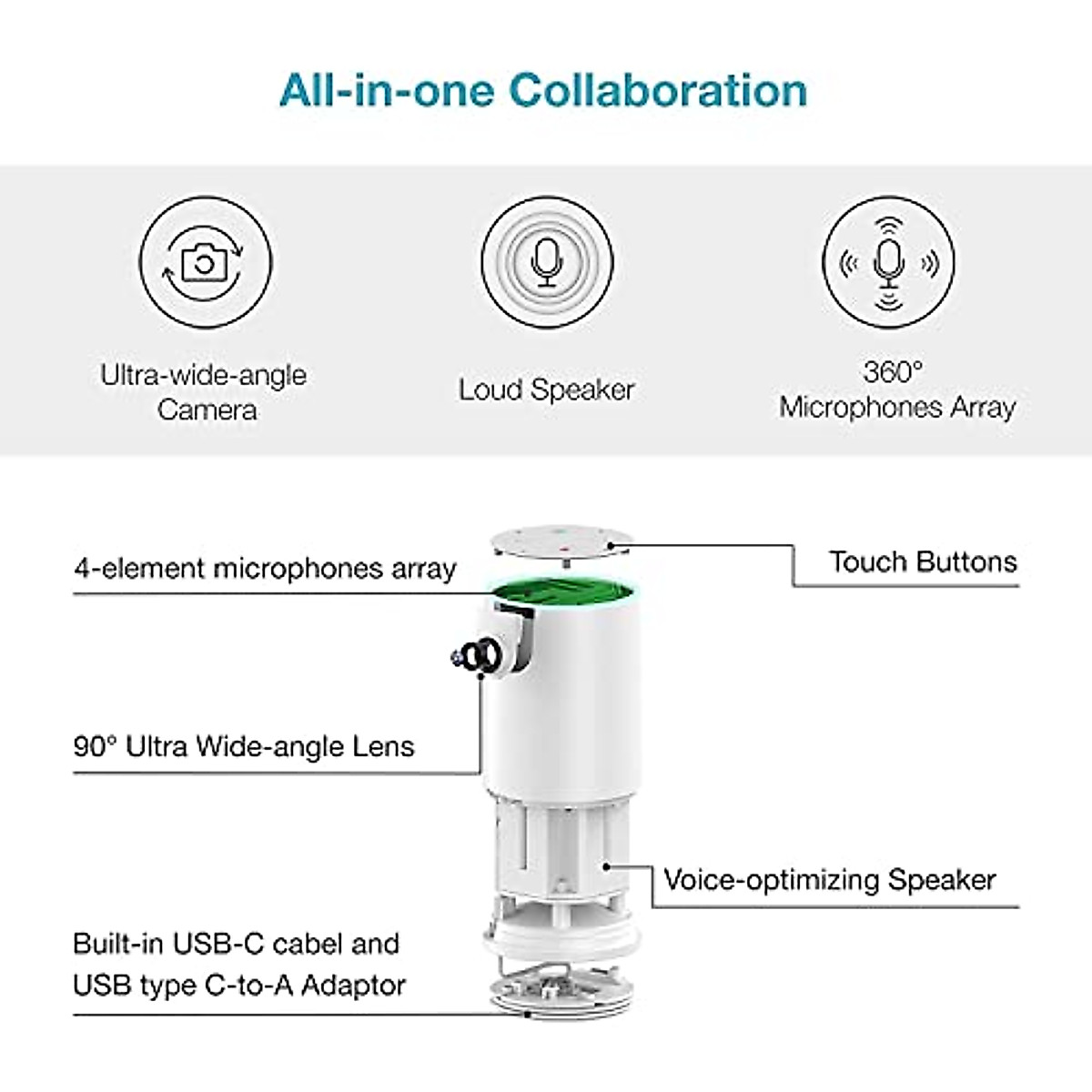 All-in-one Collaboration

Ultra-wide-angle Camera

Loud Speaker

360° Microphones Array

4-element microphones array

Touch Buttons

90° Ultra Wide-angle Lens

Voice-optimizing Speaker

Built-in USB-C cabel and USB type C-to-A Adaptor