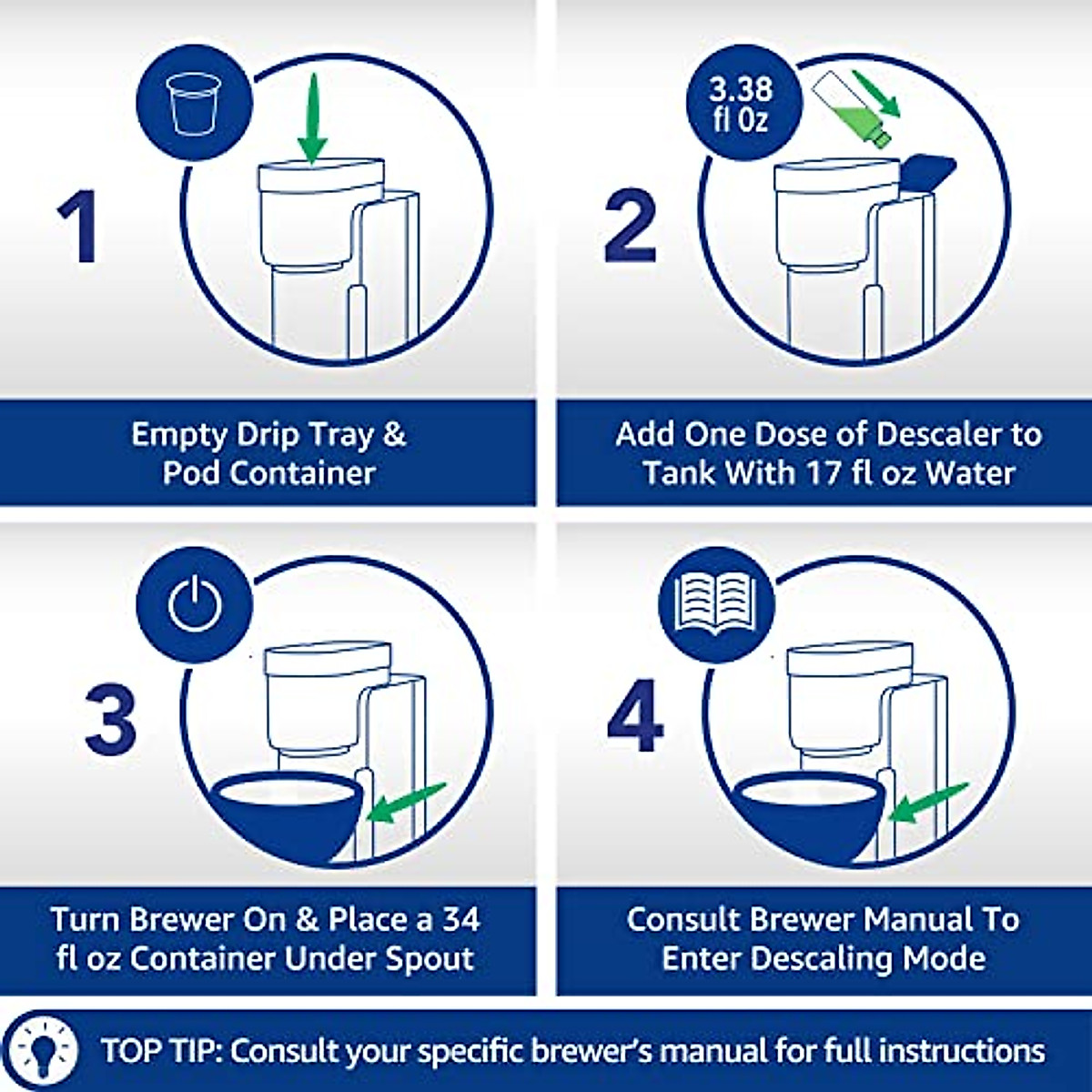 1

Empty Drip Tray & Pod Container

3.38 fl Oz

2

Add One Dose of Descaler to Tank With 17 fl oz Water

3

Turn Brewer On & Place a 34 fl oz Container Under Spout

4

Consult Brewer Manual To Enter Descaling Mode

TOP TIP: Consult your specific brewer's manual for full instructions