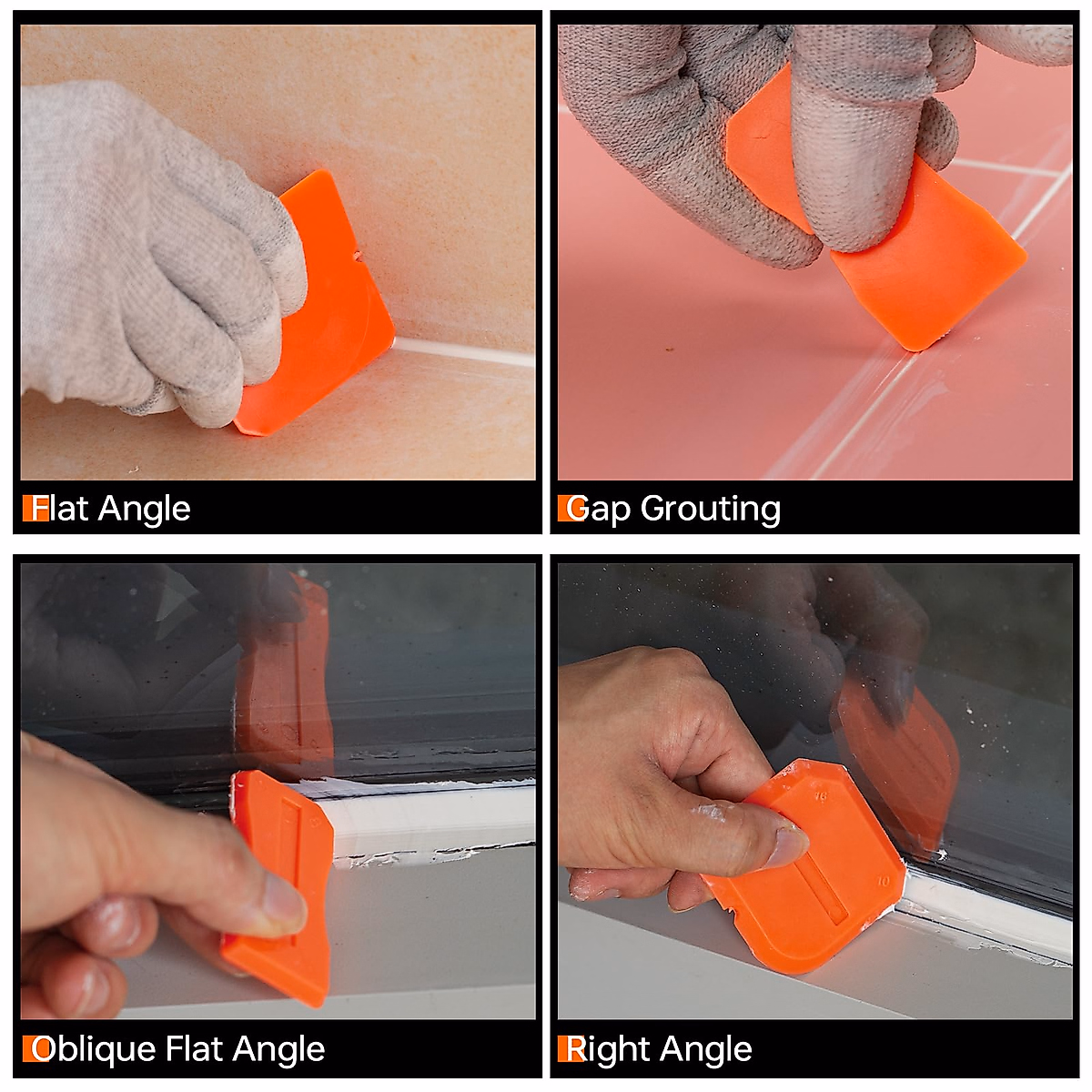 Flat Angle

Gap Grouting

Oblique Flat Angle

Right Angle