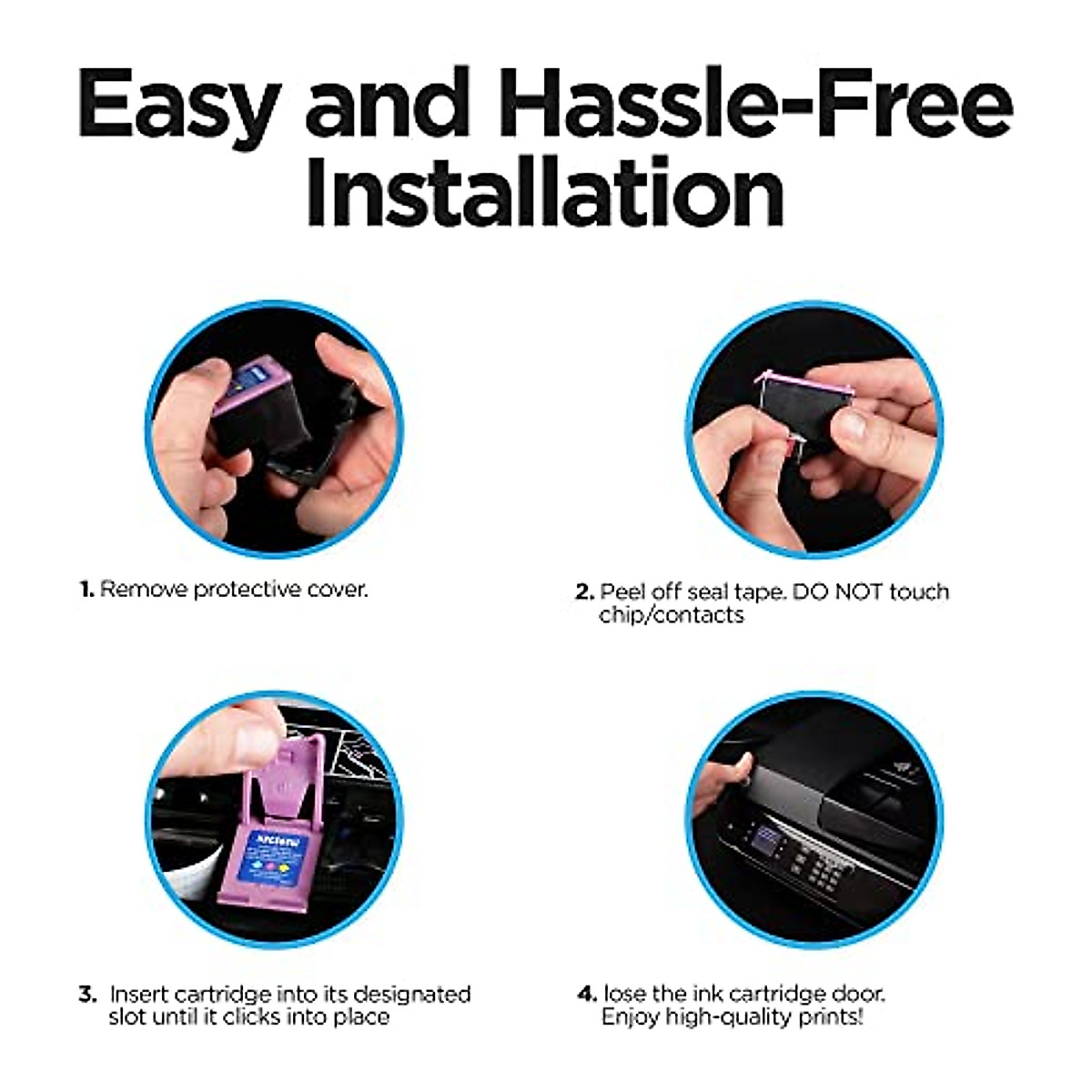 Easy and Hassle-Free Installation

1. Remove protective cover.

2. Peel off seal tape. DO NOT touch chip/contacts

3. Insert cartridge into its designated slot until it clicks into place

4. lose the ink cartridge door. Enjoy high-quality prints!