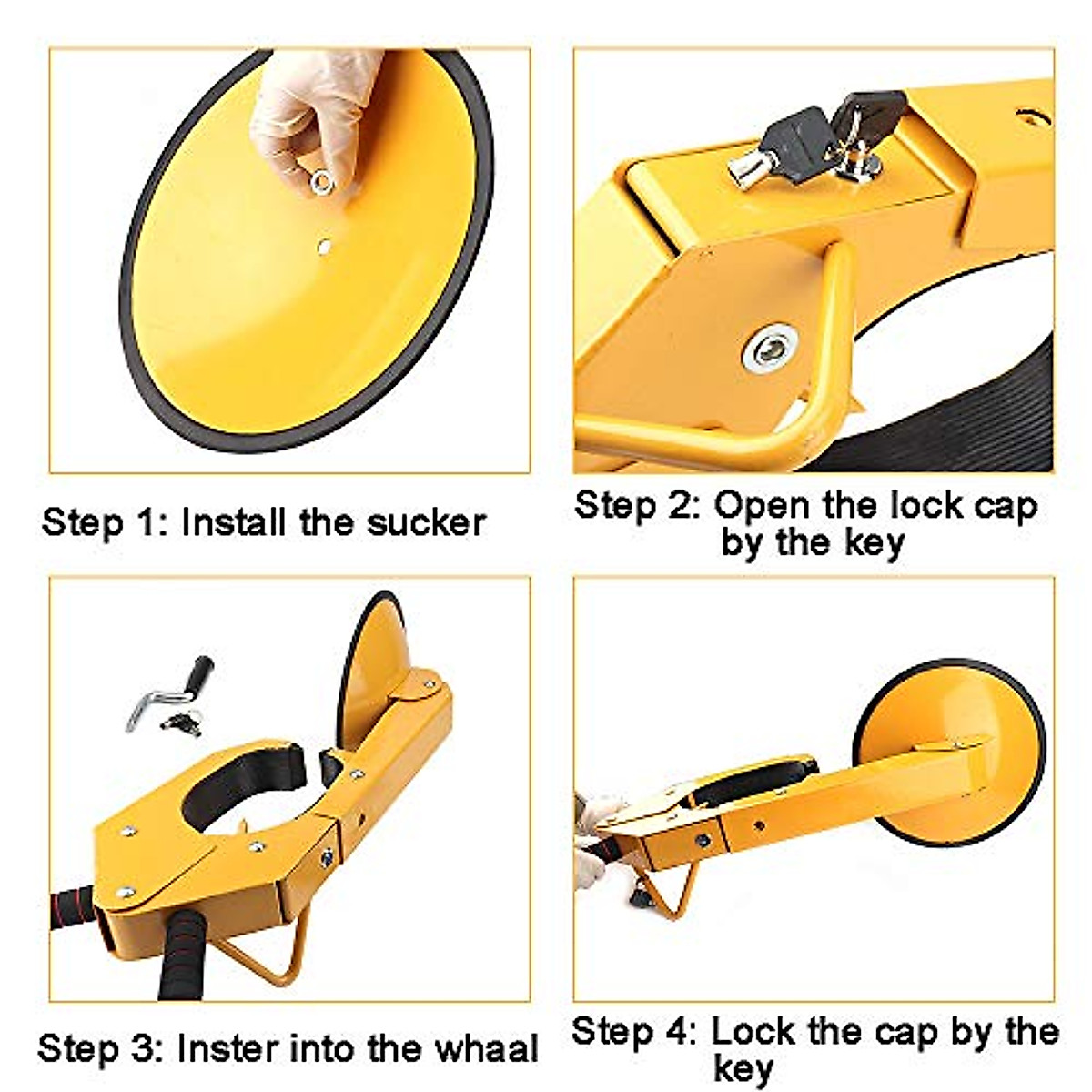 Step 1: Install the sucker

Step 2: Open the lock cap by the key

Step 3: Inster into the whaal

Step 4: Lock the cap by the key