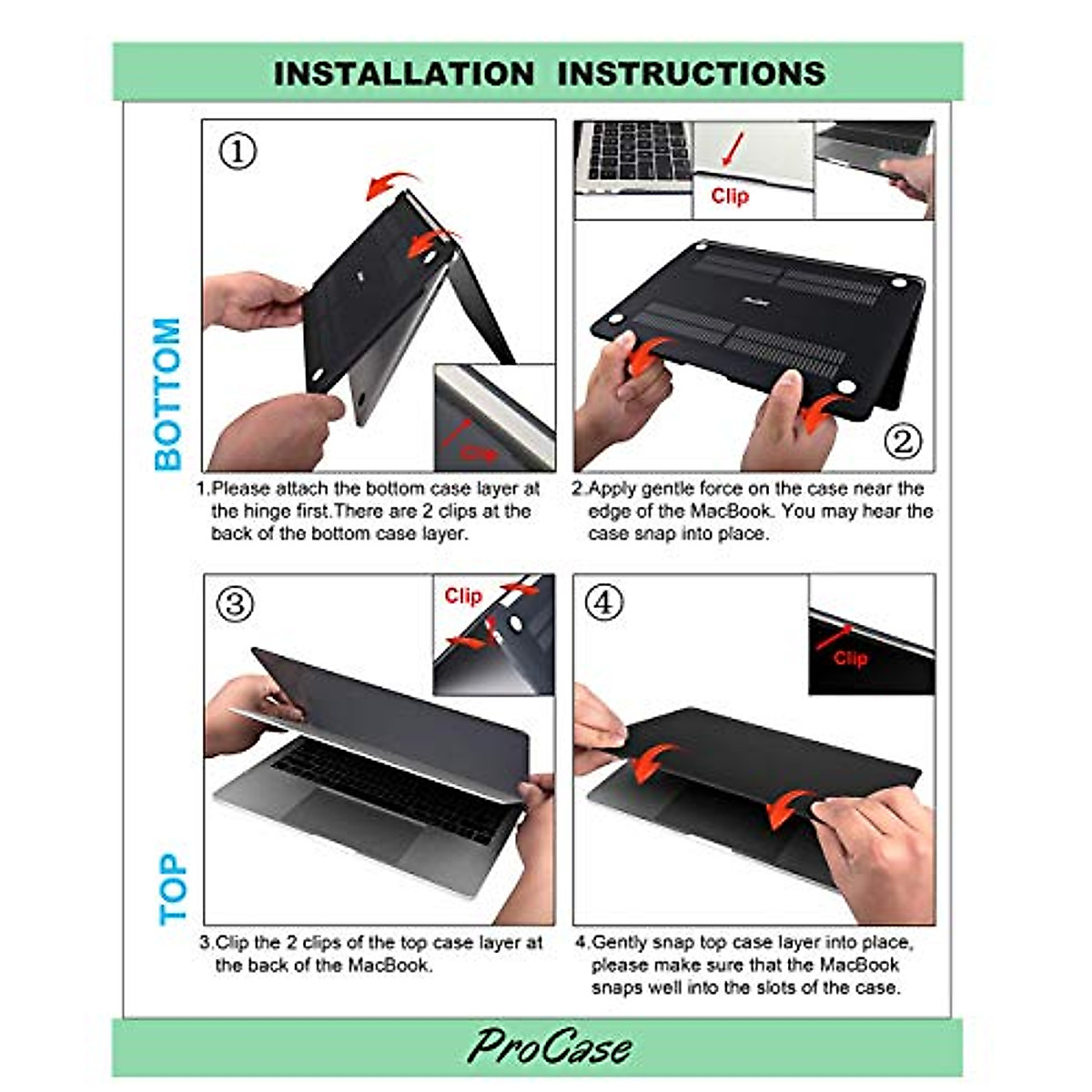 INSTALLATION INSTRUCTIONS

BOTTOM

①

Clip

1.Please attach the bottom case layer at the hinge first.There are 2 clips at the back of the bottom case layer.

Clip

②

2.Apply gentle force on the case near the edge of the MacBook. You may hear the case snap into place.

TOP

③

Clip

3.Clip the 2 clips of the top case layer at the back of the MacBook.

④

Clip

4.Gently snap top case layer into place, please make sure that the MacBook snaps well into the slots of the case.

ProCase