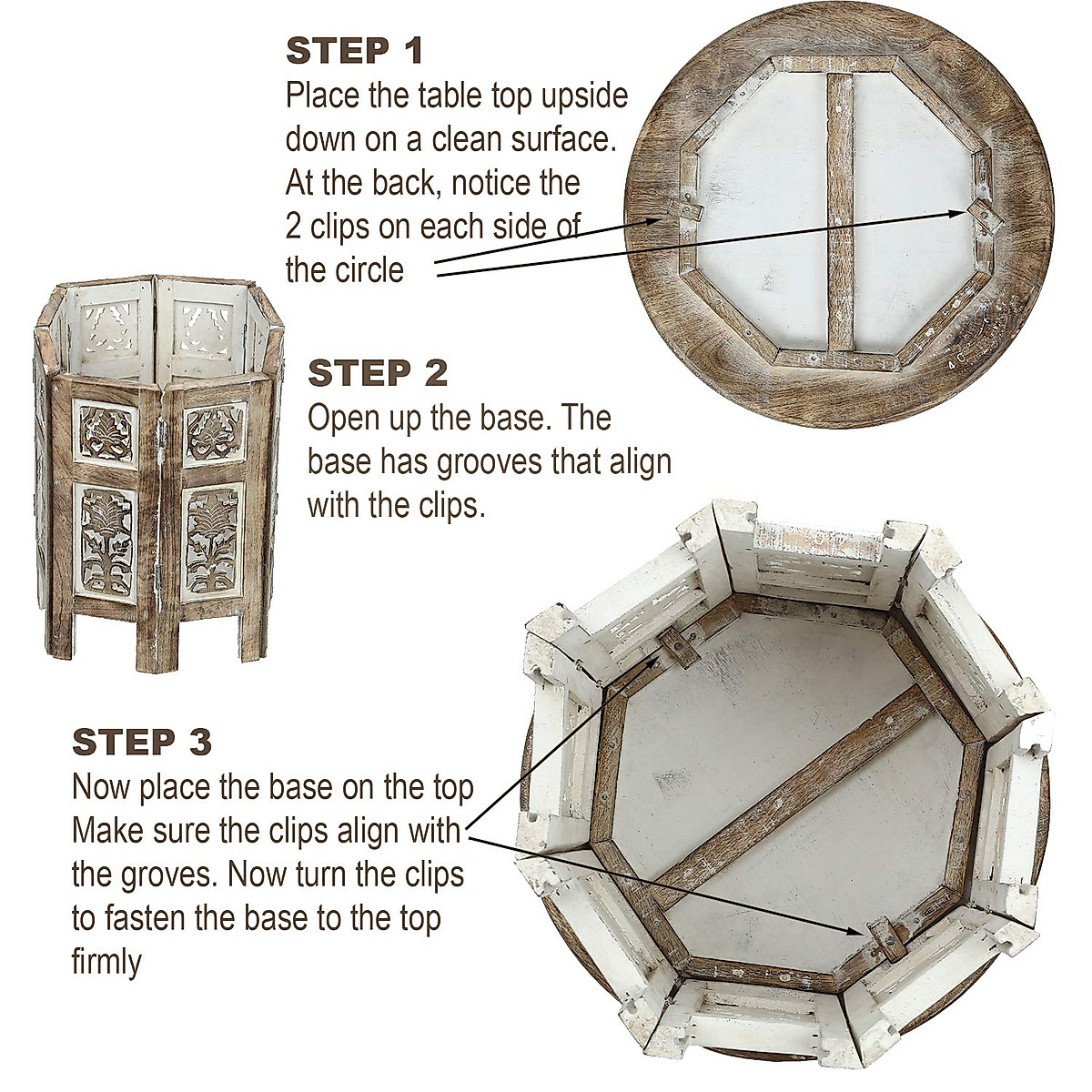 STEP 1
Place the table top upside down on a clean surface. At the back, notice the 2 clips on each side of the circle

STEP 2
Open up the base. The base has grooves that align with the clips.

STEP 3
Now place the base on the top Make sure the clips align with the groves. Now turn the clips to fasten the base to the top firmly